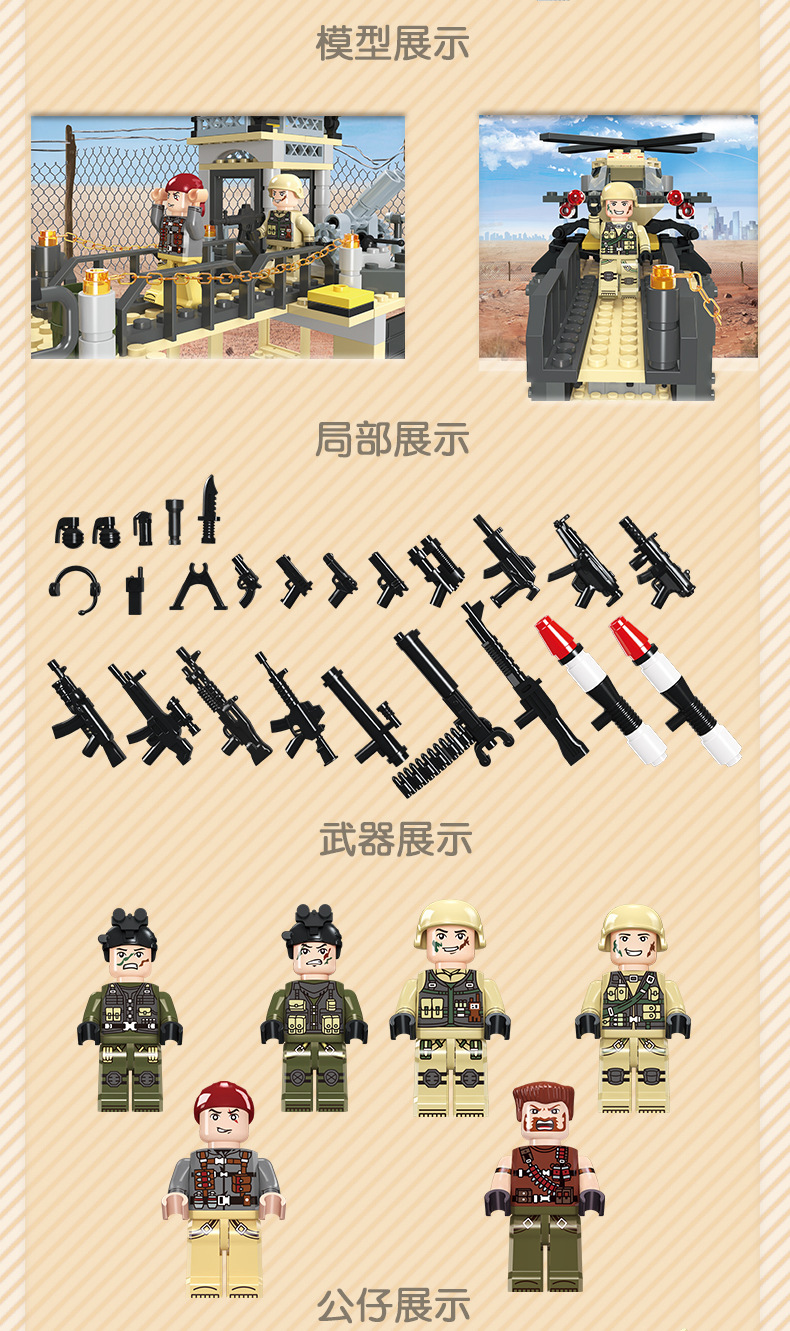 模型展示

局部展示

武器展示

公仔展示