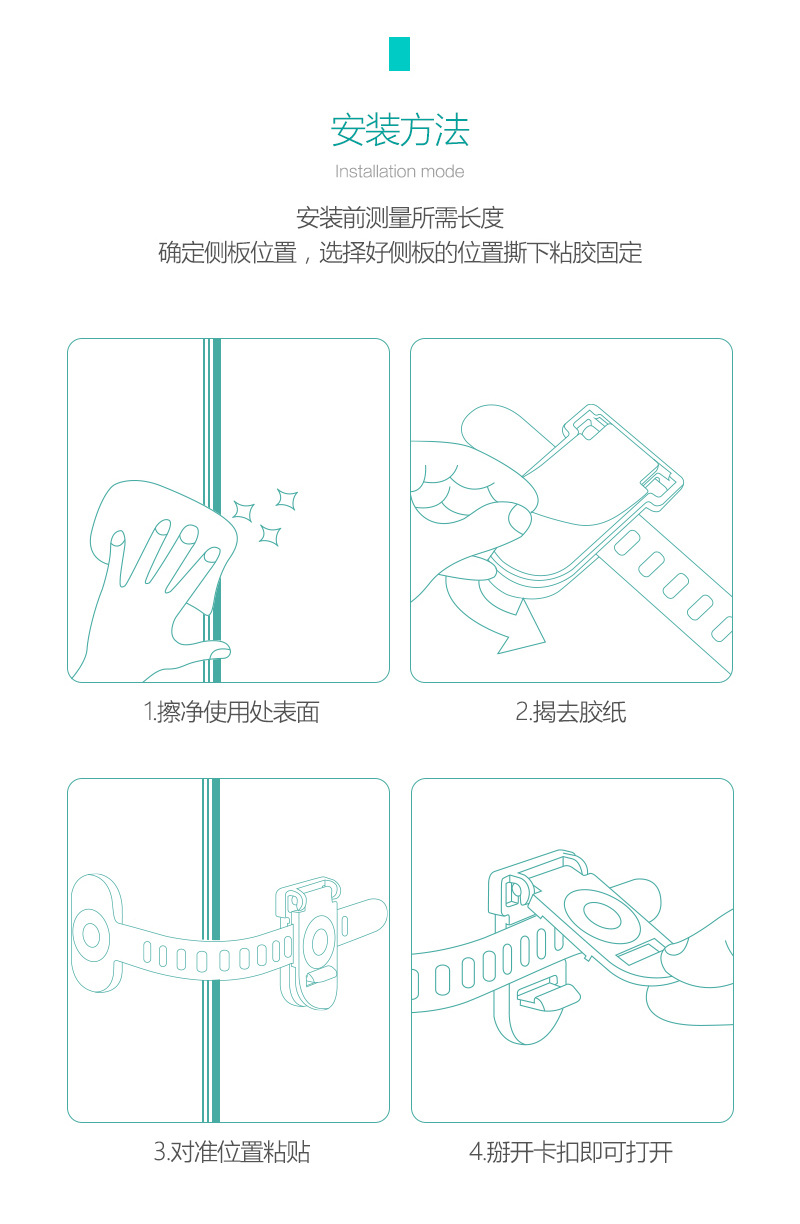 安装方法

Installation mode

安装前测量所需长度
确定侧板位置，选择好侧板的位置撕下粘胶固定

1.擦净使用处表面

2.揭去胶纸

3.对准位置粘贴

4.掰开卡扣即可打开