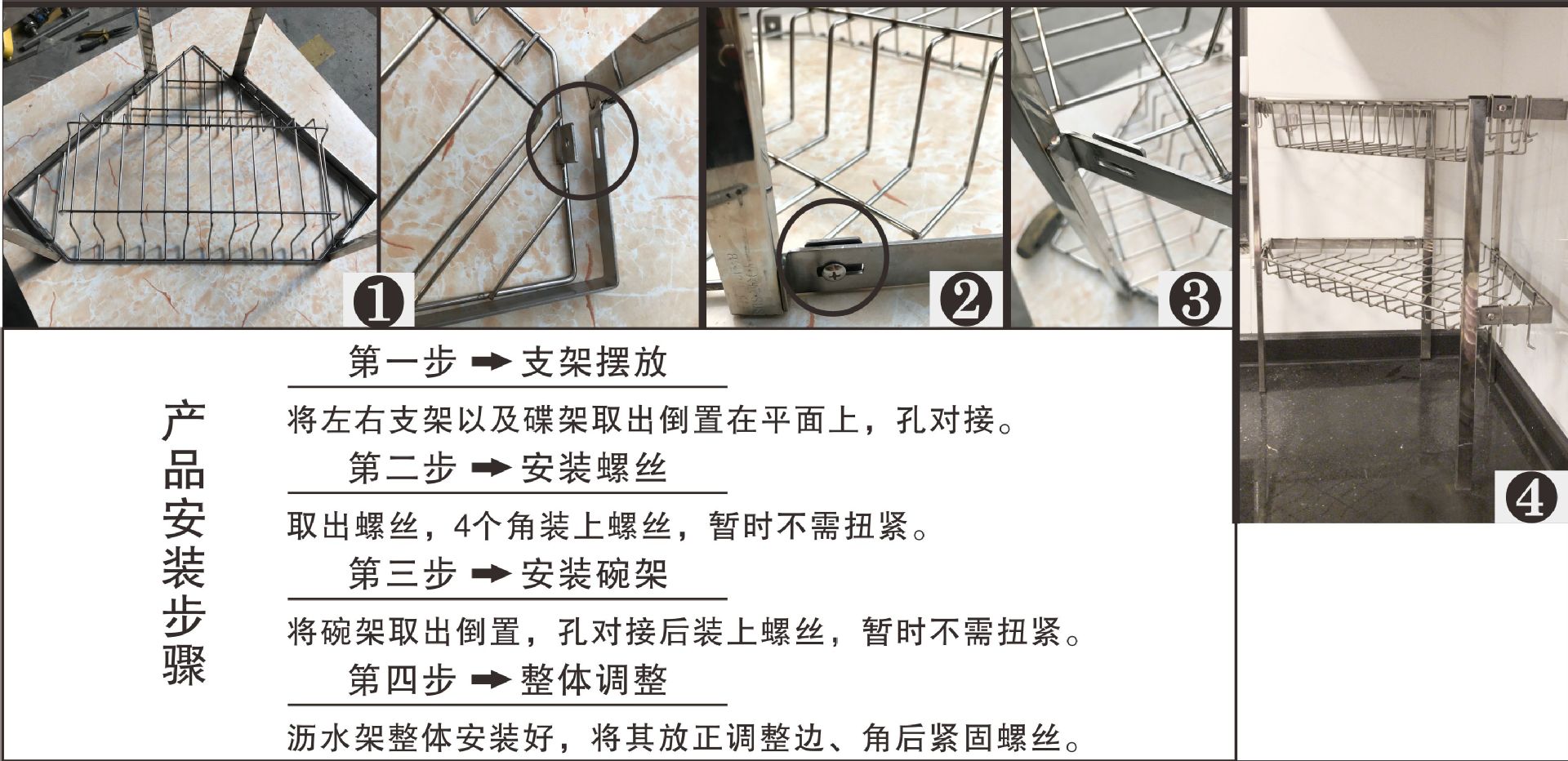 ❶ ❷ ❸ ❹

产品安装步骤

第一步 ➡ 支架摆放

将左右支架以及碟架取出倒置在平面上，孔对接。

第二步 ➡ 安装螺丝

取出螺丝，4个角装上螺丝，暂时不需扭紧。

第三步 ➡ 安装碗架

将碗架取出倒置，孔对接后装上螺丝，暂时不需扭紧。

第四步 ➡ 整体调整

沥水架整体安装好，将其放正调整边、角后紧固螺丝。