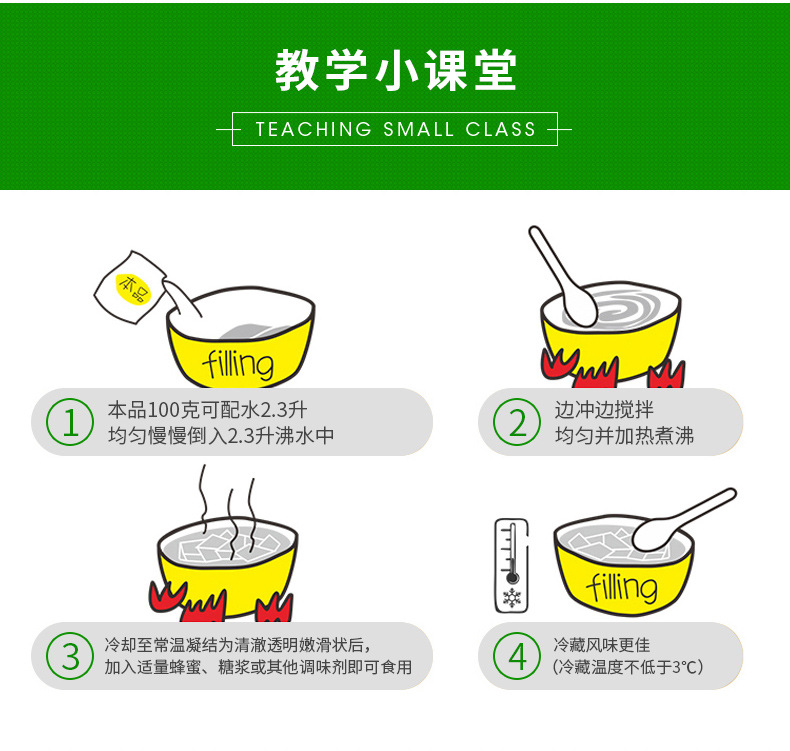 教学小课堂

TEACHING SMALL CLASS

本品

filling

① 本品100克可配水2.3升
均匀慢慢倒入2.3升沸水中

② 边冲边搅拌
均匀并加热煮沸

③ 冷却至常温凝结为清澈透明嫩滑状后，
加入适量蜂蜜、糖浆或其他调味剂即可食用

filling

④ 冷藏风味更佳
（冷藏温度不低于3°C）