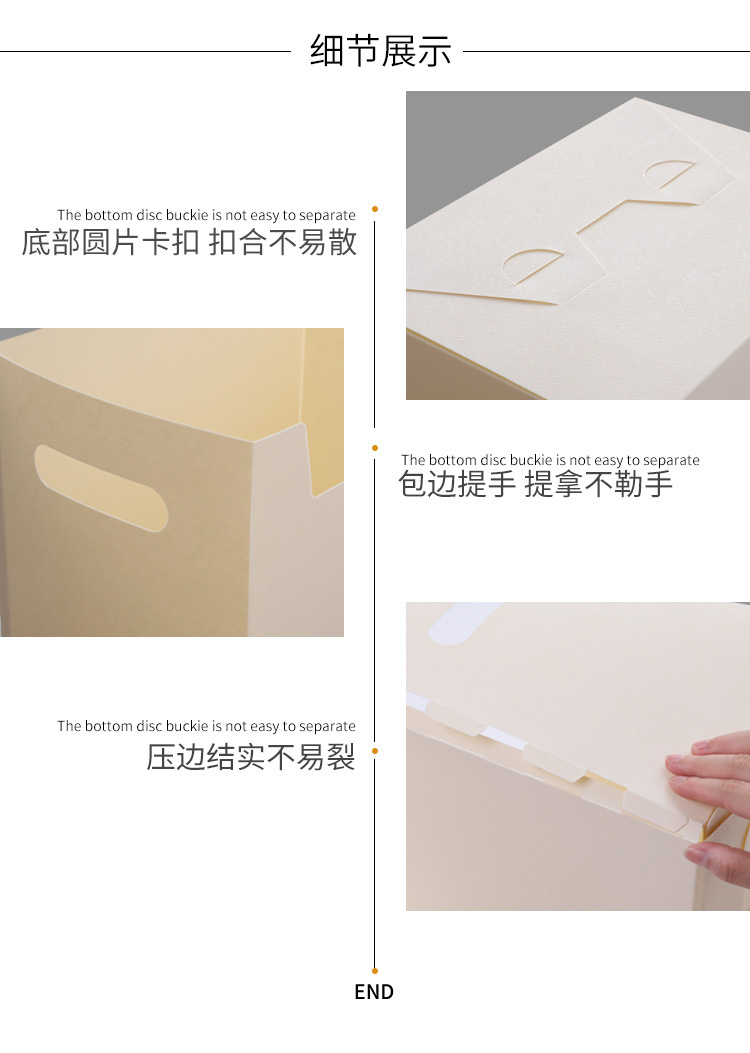 细节展示

The bottom disc buckie is not easy to separate
底部圆片卡扣 扣合不易散

The bottom disc buckie is not easy to separate
包边提手 提拿不勒手

The bottom disc buckie is not easy to separate
压边结实不易裂

END