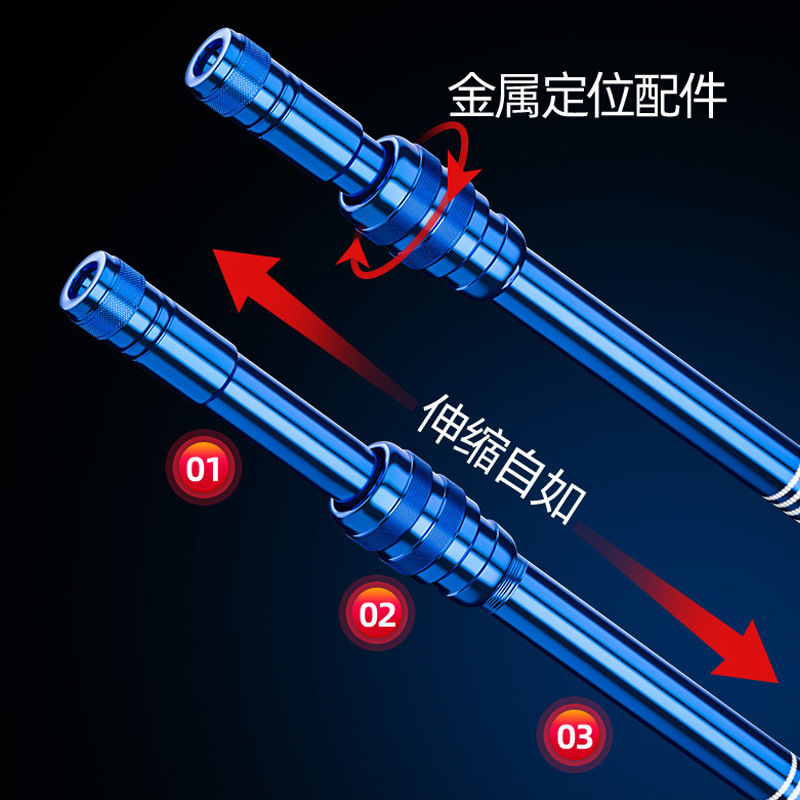 金属定位配件

伸缩自如

01

02

03