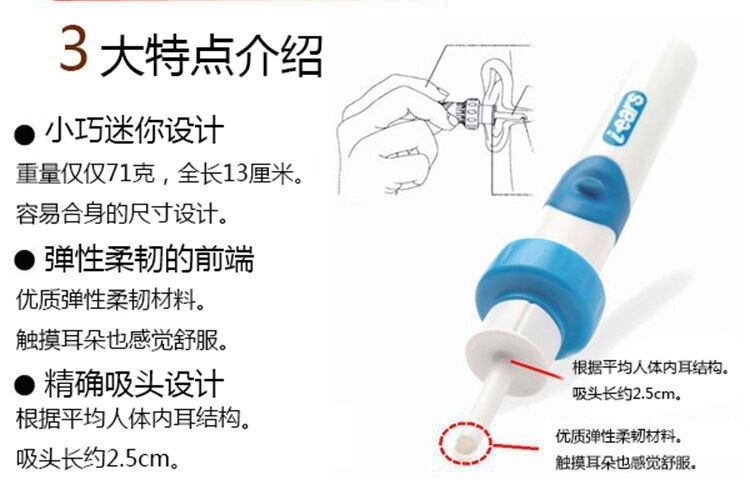 3 大特点介绍

● 小巧迷你设计

重量仅仅71克，全长13厘米。

容易合身的尺寸设计。

● 弹性柔韧的前端

优质弹性柔韧材料。

触摸耳朵也感觉舒服。

● 精确吸头设计

根据平均人体内耳结构。

吸头长约2.5cm。

i-ears

根据平均人体内耳结构。

吸头长约2.5cm。

优质弹性柔韧材料。

触摸耳朵也感觉舒服。