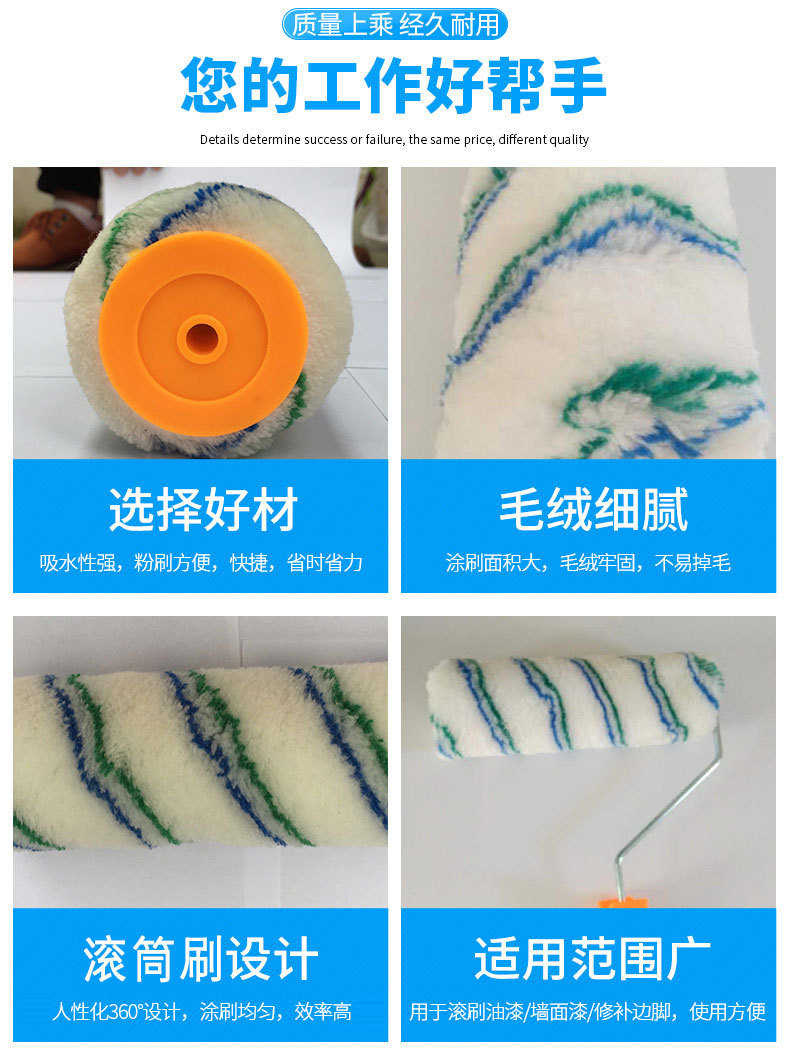 质量上乘 经久耐用

您的工作好帮手

Details determine success or failure, the same price, different quality

选择好材

吸水性强，粉刷方便，快捷，省时省力

毛绒细腻

涂刷面积大，毛绒牢固，不易掉毛

滚筒刷设计

人性化360°设计，涂刷均匀，效率高

适用范围广

用于滚刷油漆/墙面漆/修补边脚，使用方便