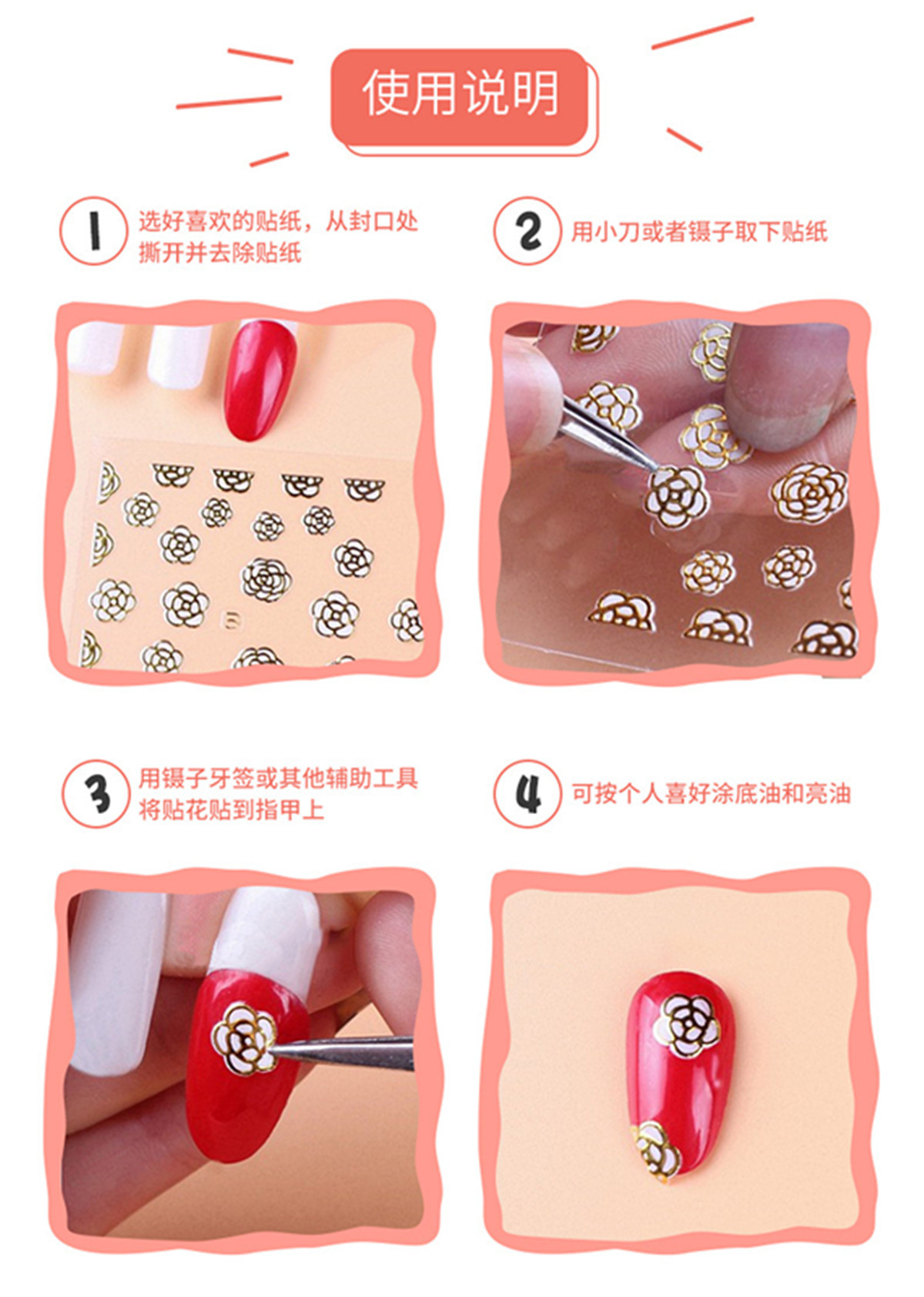 使用说明

1 选好喜欢的贴纸，从封口处撕开并去除贴纸

2 用小刀或者镊子取下贴纸

3 用镊子牙签或其他辅助工具将贴花贴到指甲上

4 可按个人喜好涂底油和亮油