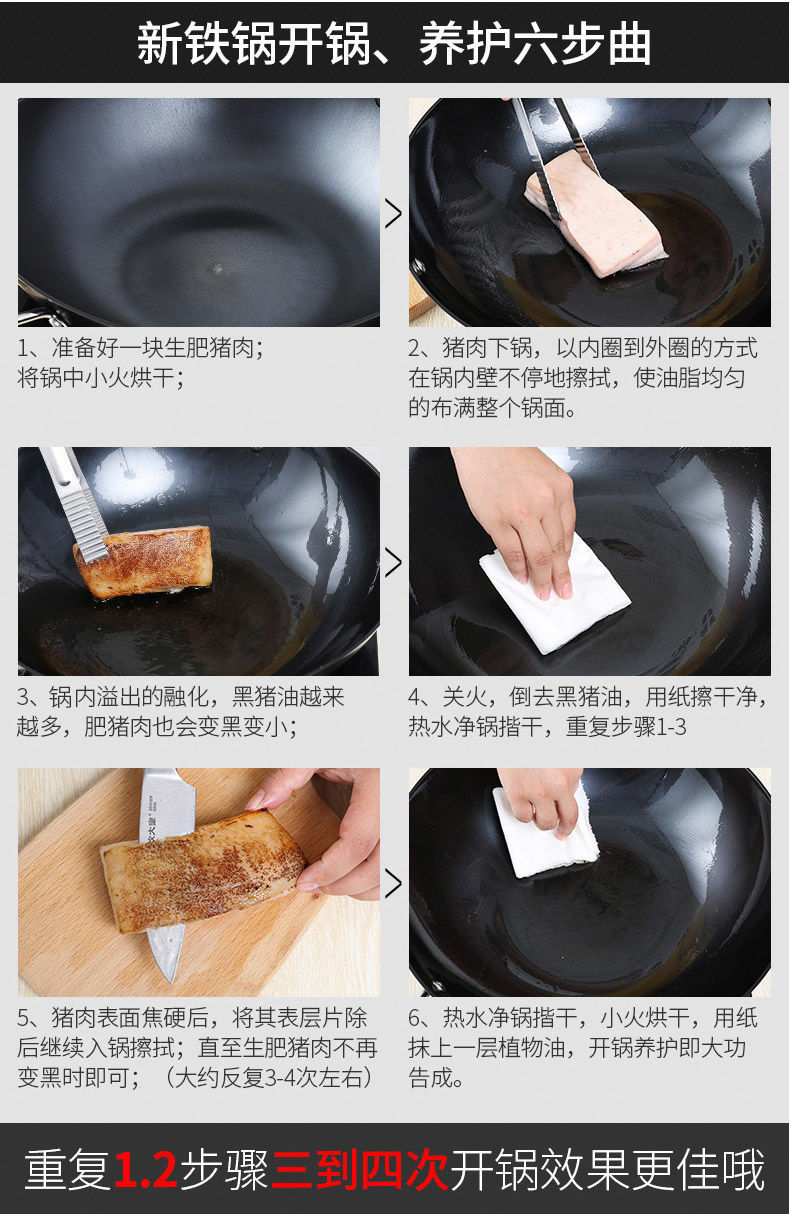 新铁锅开锅、养护六步曲

1、准备好一块生肥猪肉；将锅中小火烘干；

2、猪肉下锅，以内圈到外圈的方式在锅内壁不停地擦拭，使油脂均匀的布满整个锅面。

3、锅内溢出的融化，黑猪油越来越多，肥猪肉也会变黑变小；

4、关火，倒去黑猪油，用纸擦干净，热水净锅揩干，重复步骤1-3

5、猪肉表面焦硬后，将其表层片除后继续入锅擦拭；直至生肥猪肉不再变黑时即可；（大约反复3-4次左右）

6、热水净锅揩干，小火烘干，用纸抹上一层植物油，开锅养护即大功告成。

重复1.2步骤三到四次开锅效果更佳哦