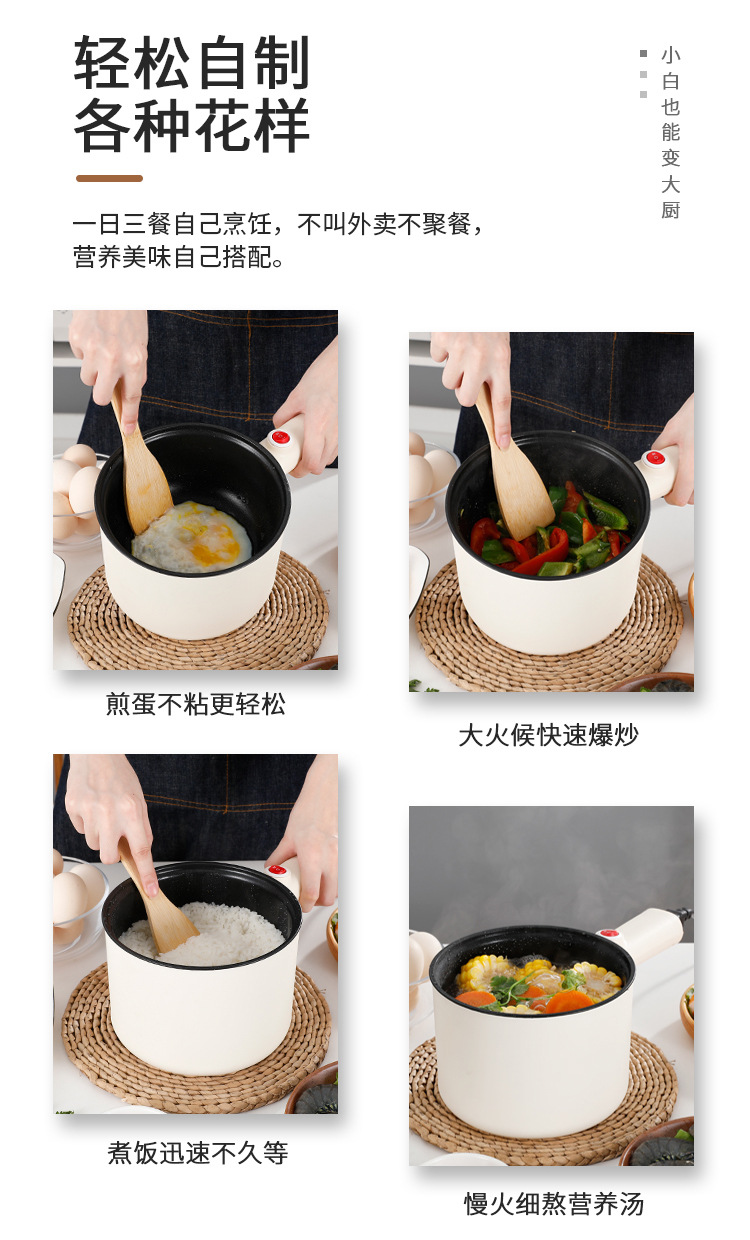 轻松自制
各种花样

小白也能变大厨

一日三餐自己烹饪，不叫外卖不聚餐，
营养美味自己搭配。

煎蛋不粘更轻松

大火候快速爆炒

煮饭迅速不久等

慢火细熬营养汤