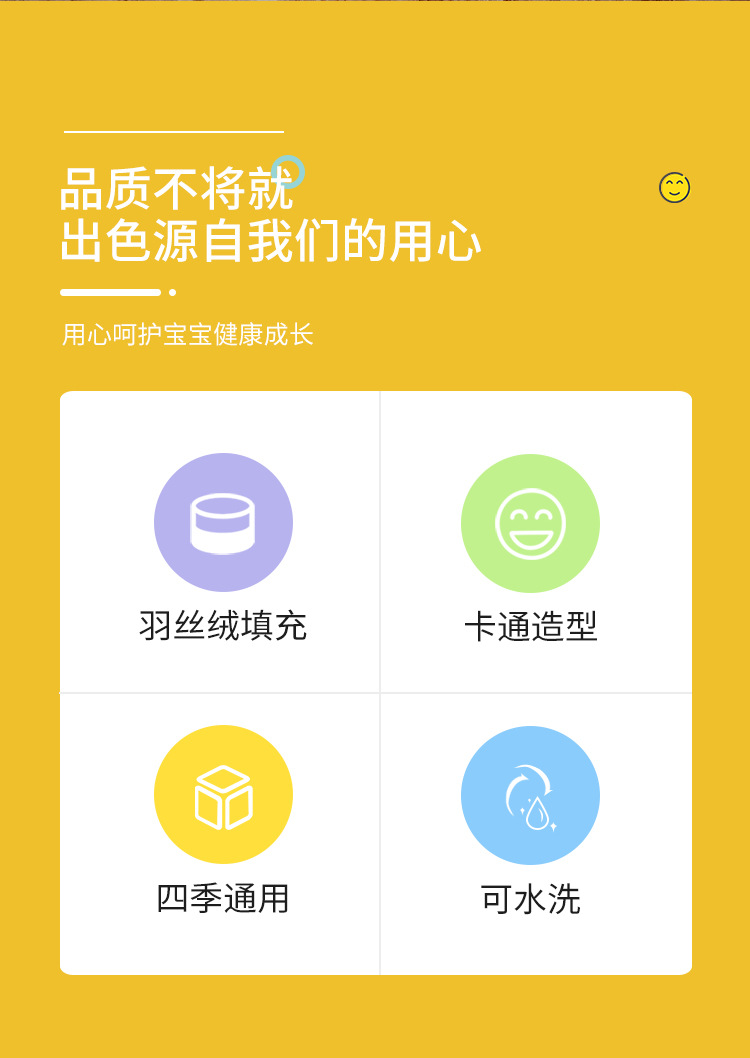 品质不将就
出色源自我们的用心

用心呵护宝宝健康成长

羽丝绒填充

卡通造型

四季通用

可水洗