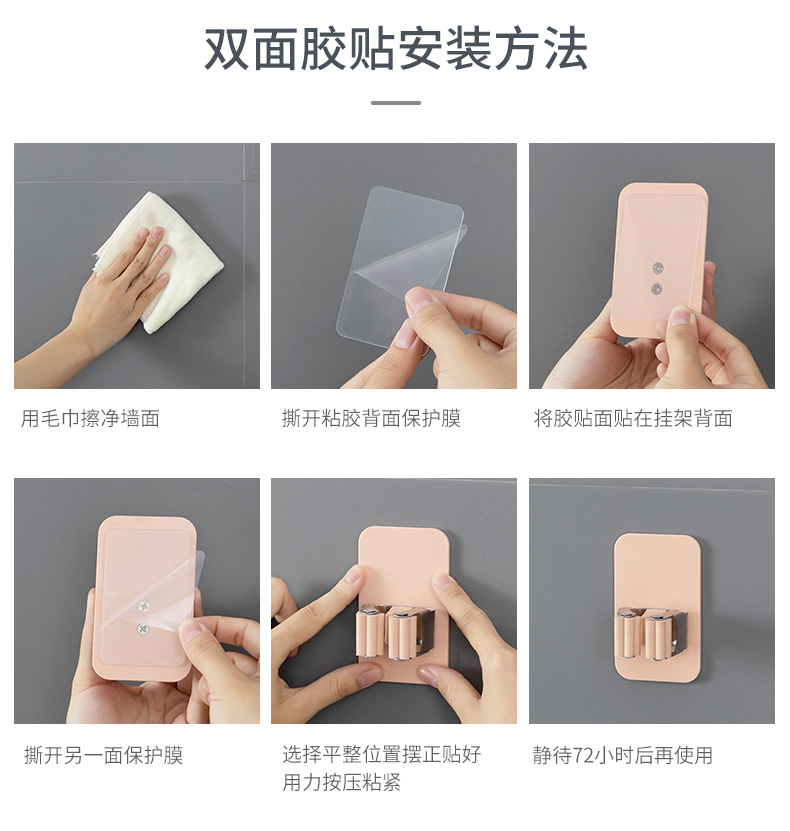 双面胶贴安装方法

用毛巾擦净墙面

撕开粘胶背面保护膜

将胶贴面贴在挂架背面

撕开另一面保护膜

选择平整位置摆正贴好
用力按压粘紧

静待72小时后再使用