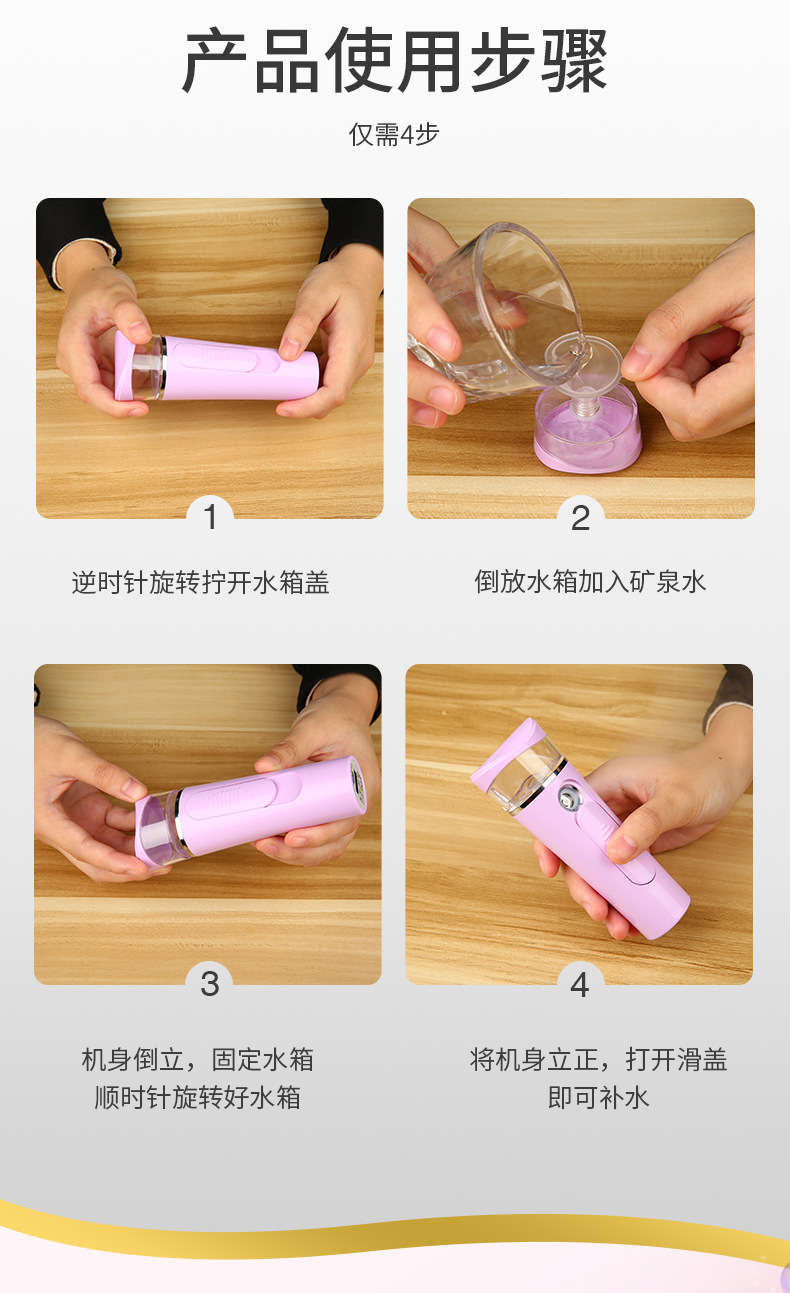 产品使用步骤

仅需4步

1

逆时针旋转拧开水箱盖

2

倒放水箱加入矿泉水

3

机身倒立，固定水箱
顺时针旋转好水箱

4

将机身立正，打开滑盖
即可补水