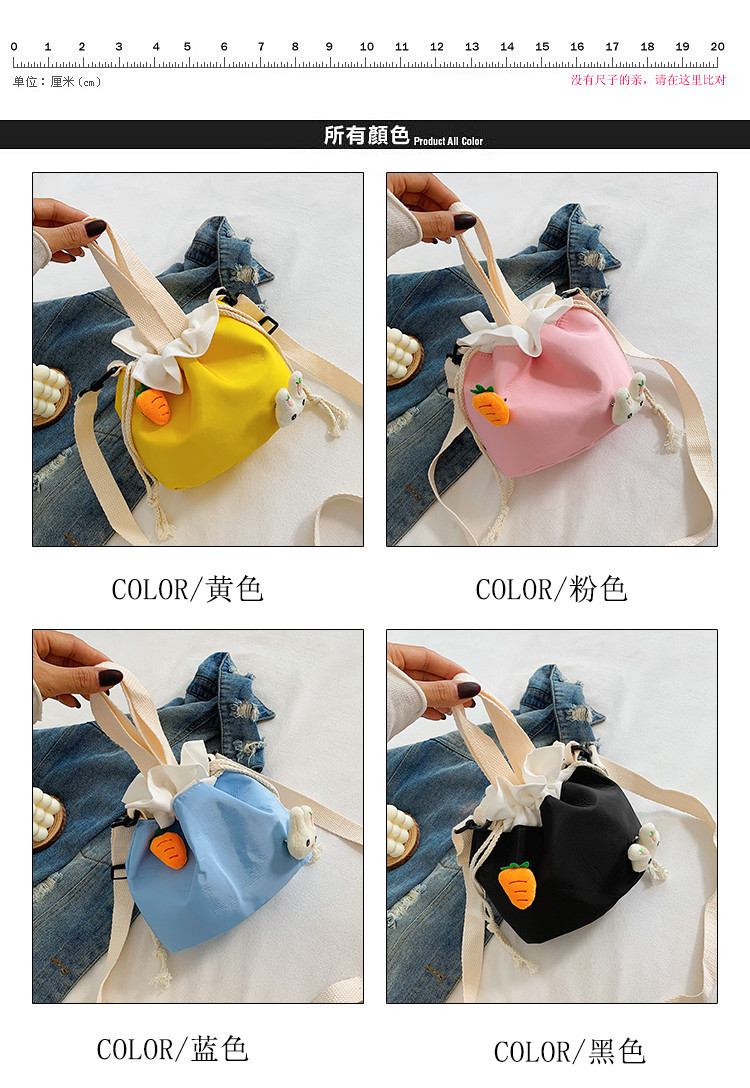 0 1 2 3 4 5 6 7 8 9 10 11 12 13 14 15 16 17 18 19 20
单位：厘米（cm）
没有尺子的亲，请在这里比对

所有颜色 Product All Color

COLOR/黄色

COLOR/粉色

COLOR/蓝色

COLOR/黑色