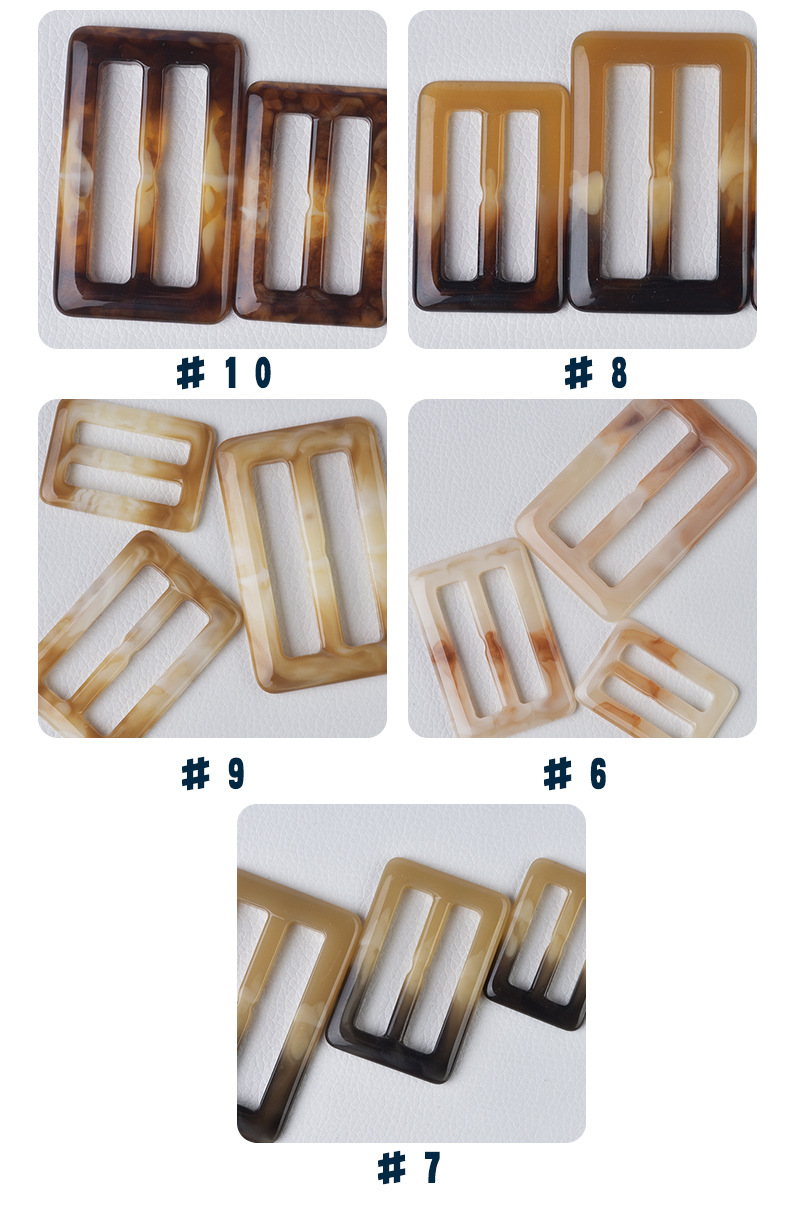 # 10

# 8

# 9

# 6

# 7