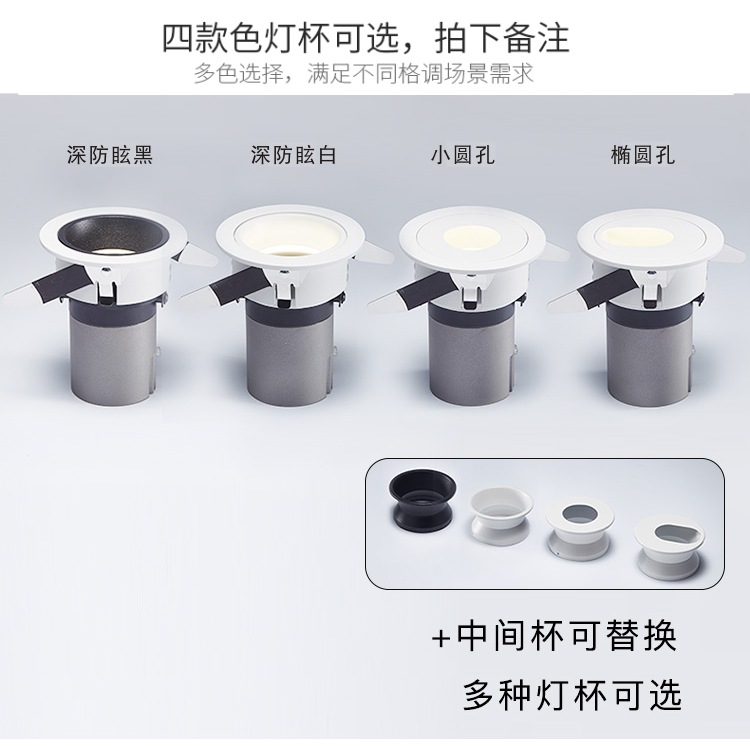 四款色灯杯可选，拍下备注
多色选择，满足不同格调场景需求

深防眩黑
深防眩白
小圆孔
椭圆孔

+中间杯可替换
多种灯杯可选