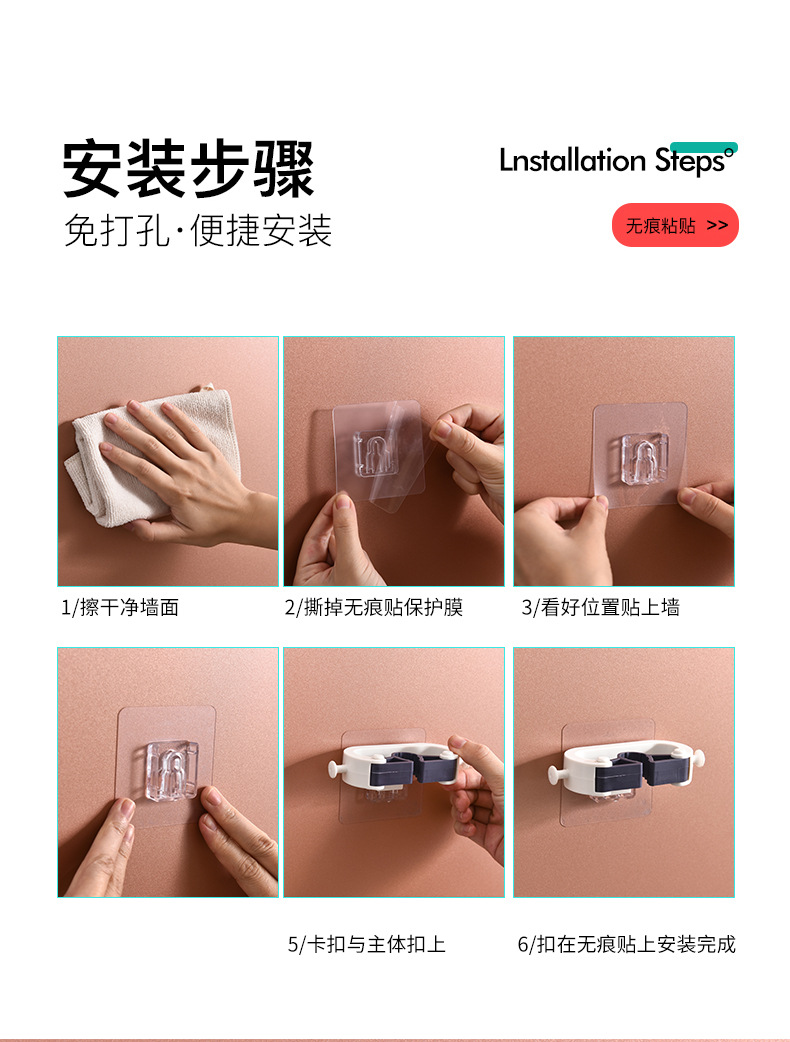 安装步骤
免打孔·便捷安装

Lnstallation Steps

无痕粘贴 >>

1/擦干净墙面

2/撕掉无痕贴保护膜

3/看好位置贴上墙

5/卡扣与主体扣上

6/扣在无痕贴上安装完成