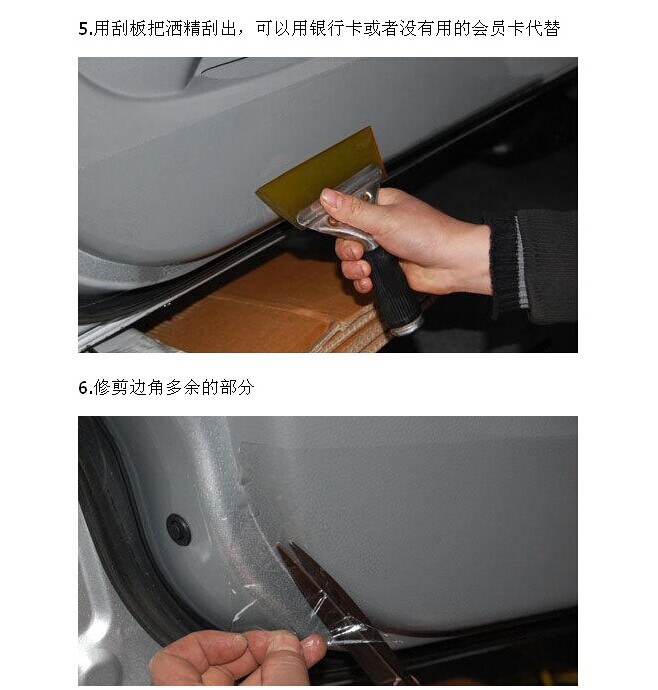 5.用刮板把酒精刮出，可以用银行卡或者没有用的会员卡代替

6.修剪边角多余的部分