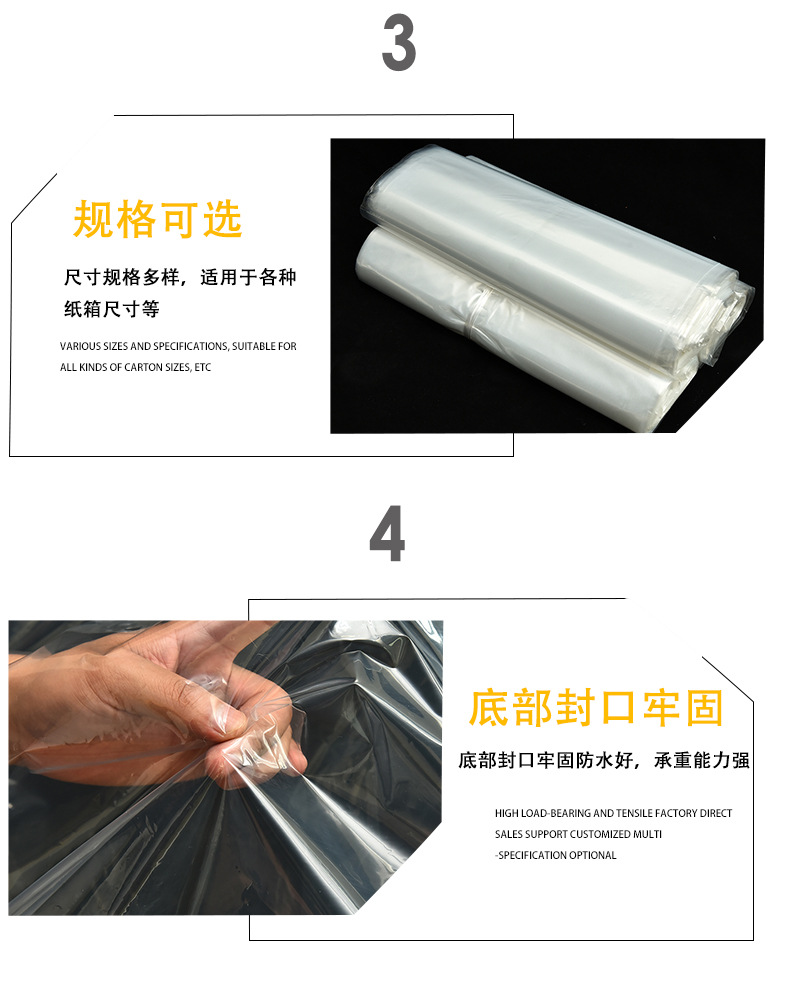 3

规格可选

尺寸规格多样，适用于各种纸箱尺寸等

VARIOUS SIZES AND SPECIFICATIONS, SUITABLE FOR ALL KINDS OF CARTON SIZES, ETC

4

底部封口牢固

底部封口牢固防水好，承重能力强

HIGH LOAD-BEARING AND TENSILE FACTORY DIRECT SALES SUPPORT CUSTOMIZED MULTI -SPECIFICATION OPTIONAL