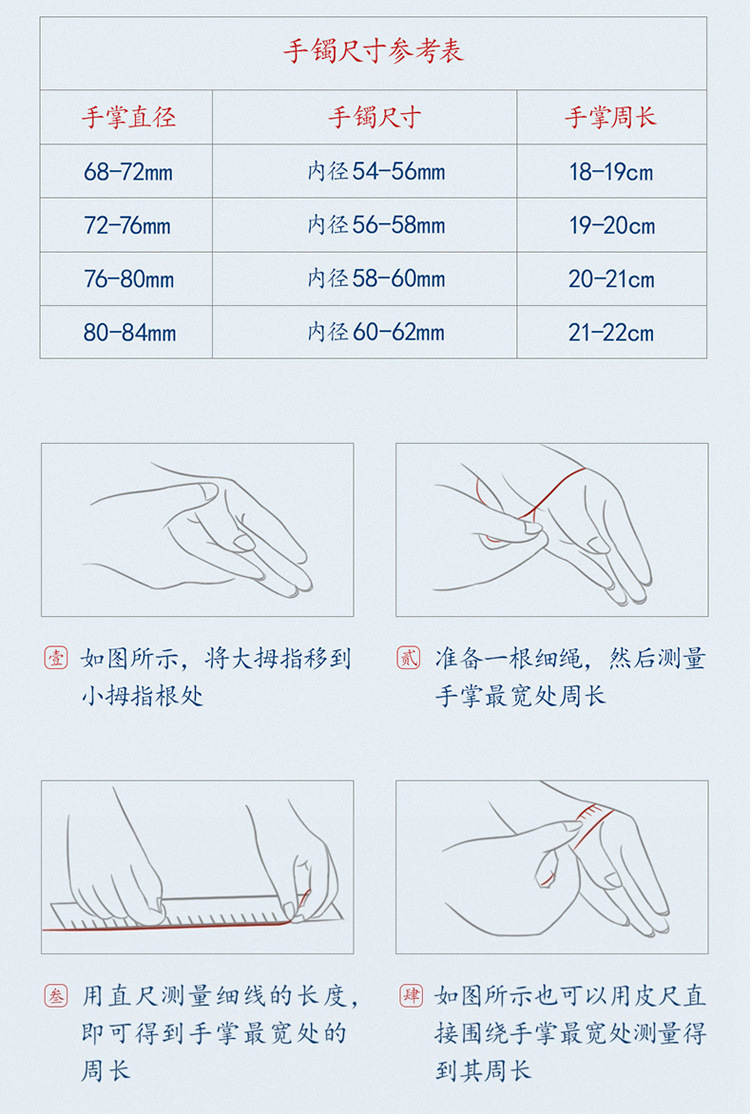 手镯尺寸参考表

| 手掌直径 | 手镯尺寸 | 手掌周长 |
|---|---|---|
| 68-72mm | 内径54-56mm | 18-19cm |
| 72-76mm | 内径56-58mm | 19-20cm |
| 76-80mm | 内径58-60mm | 20-21cm |
| 80-84mm | 内径60-62mm | 21-22cm |

壹 如图所示，将大拇指移到小拇指根处

贰 准备一根细绳，然后测量手掌最宽处周长

叁 用直尺测量细线的长度，即可得到手掌最宽处的周长

肆 如图所示也可以用皮尺直接围绕手掌最宽处测量得到其周长