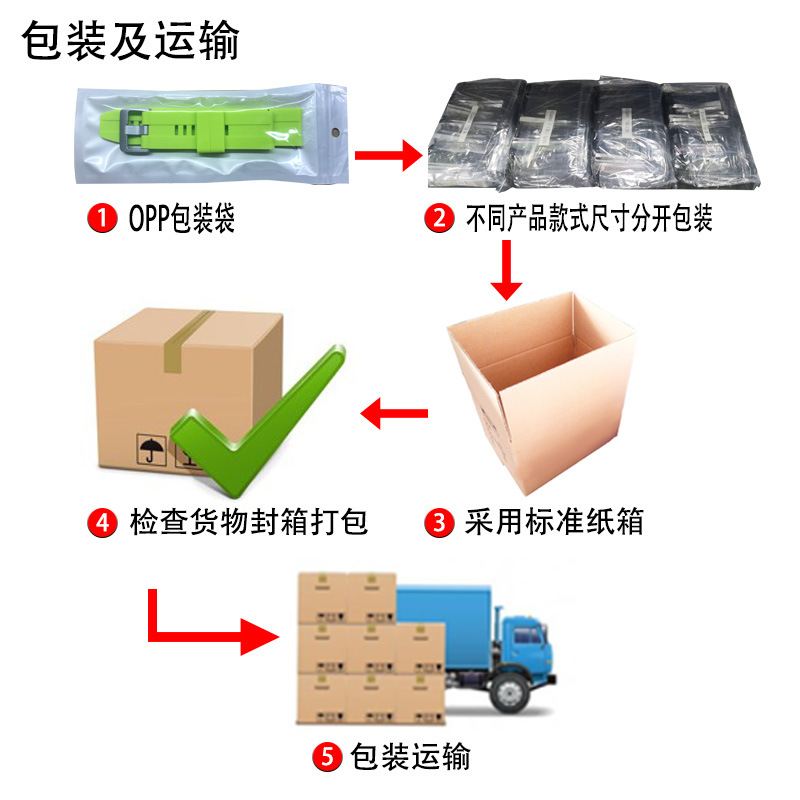 包装及运输

1 OPP包装袋

2 不同产品款式尺寸分开包装

4 检查货物封箱打包

3 采用标准纸箱

5 包装运输