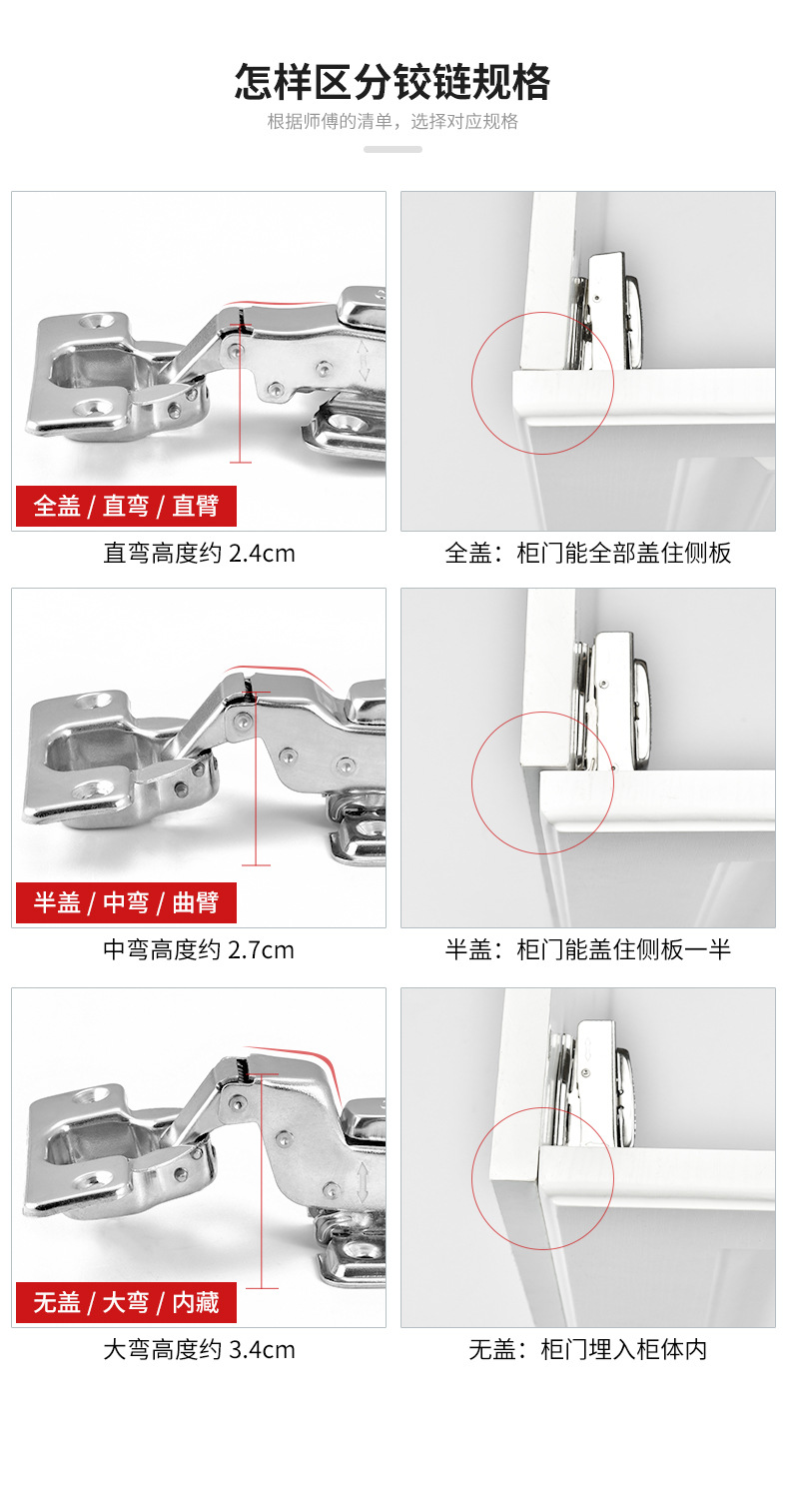 怎样区分铰链规格

根据师傅的清单，选择对应规格

全盖 / 直弯 / 直臂

直弯高度约 2.4cm

全盖：柜门能全部盖住侧板

半盖 / 中弯 / 曲臂

中弯高度约 2.7cm

半盖：柜门能盖住侧板一半

无盖 / 大弯 / 内藏

大弯高度约 3.4cm

无盖：柜门埋入柜体内