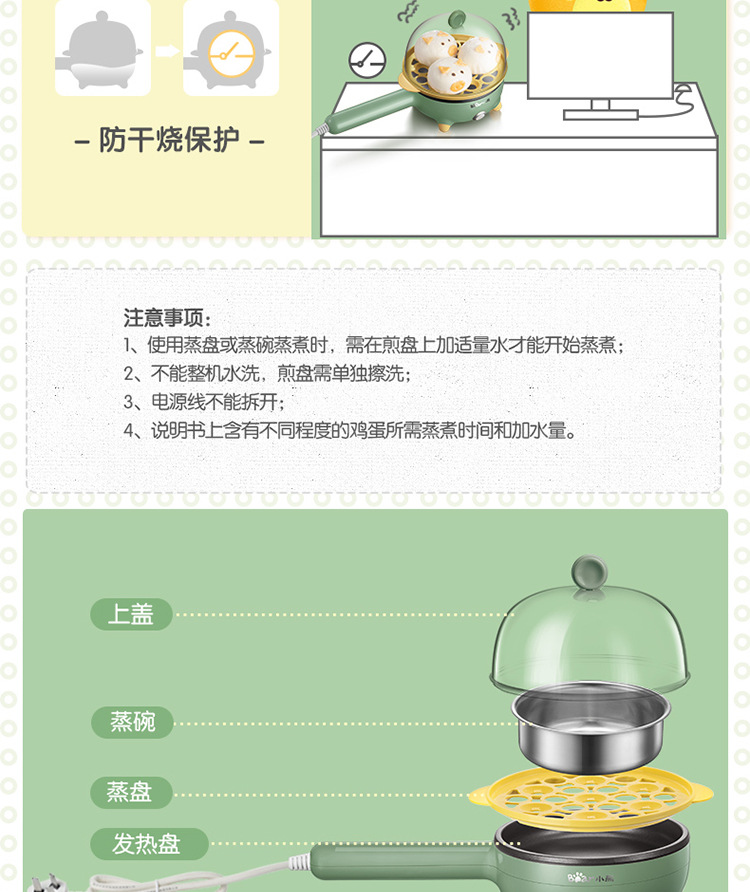 – 防干烧保护 –

注意事项：
1、使用蒸盘或蒸碗蒸煮时，需在煎盘上加适量水才能开始蒸煮；
2、不能整机水洗，煎盘需单独擦洗；
3、电源线不能拆开；
4、说明书上含有不同程度的鸡蛋所需蒸煮时间和加水量。

上盖

蒸碗

蒸盘

发热盘

小熊