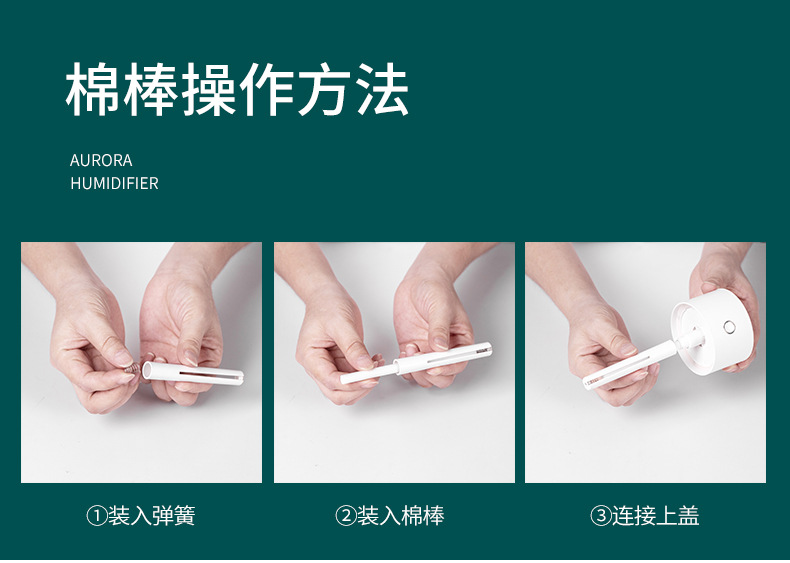 棉棒操作方法

AURORA
HUMIDIFIER

①装入弹簧

②装入棉棒

③连接上盖