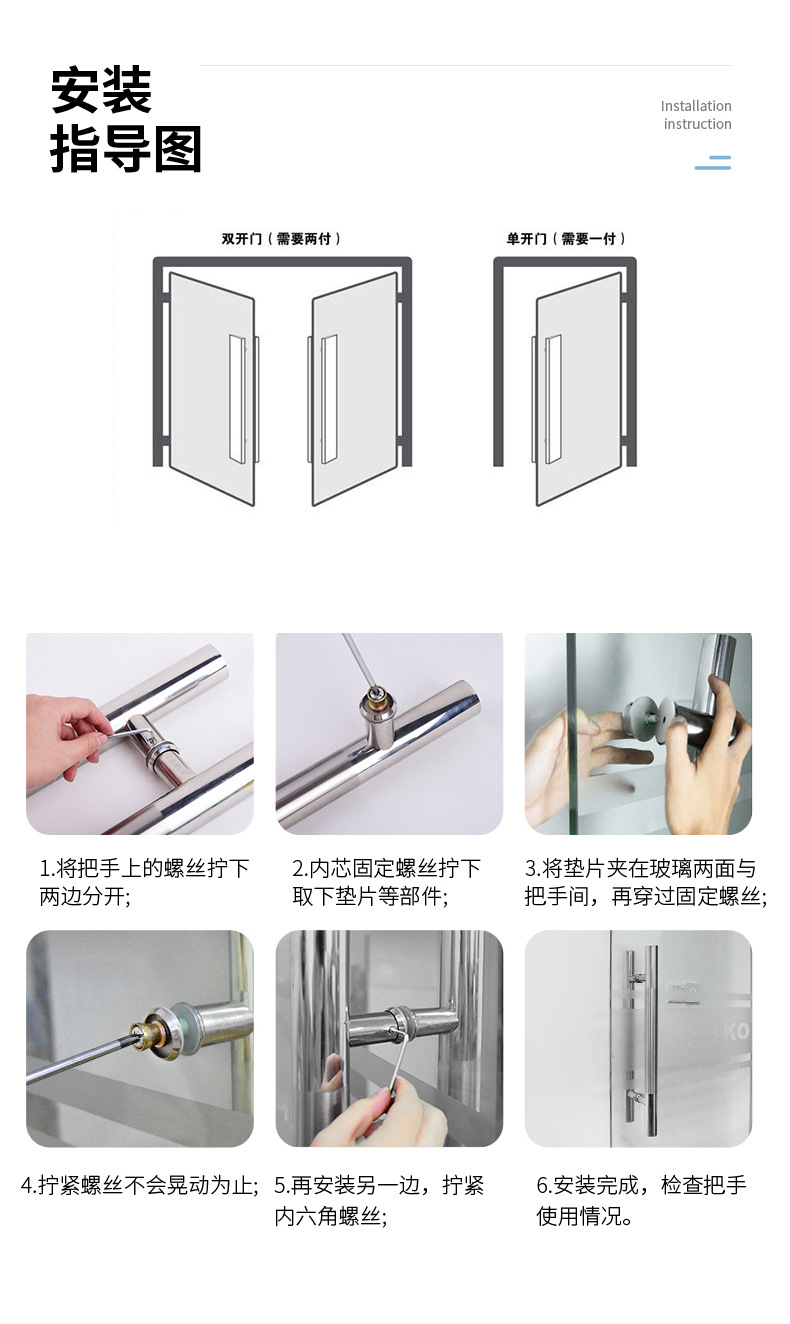 安装
指导图

Installation
instruction

双开门（需要两付）

单开门（需要一付）

1.将把手上的螺丝拧下两边分开;

2.内芯固定螺丝拧下取下垫片等部件;

3.将垫片夹在玻璃两面与把手间，再穿过固定螺丝;

4.拧紧螺丝不会晃动为止;

5.再安装另一边，拧紧内六角螺丝;

6.安装完成，检查把手使用情况。