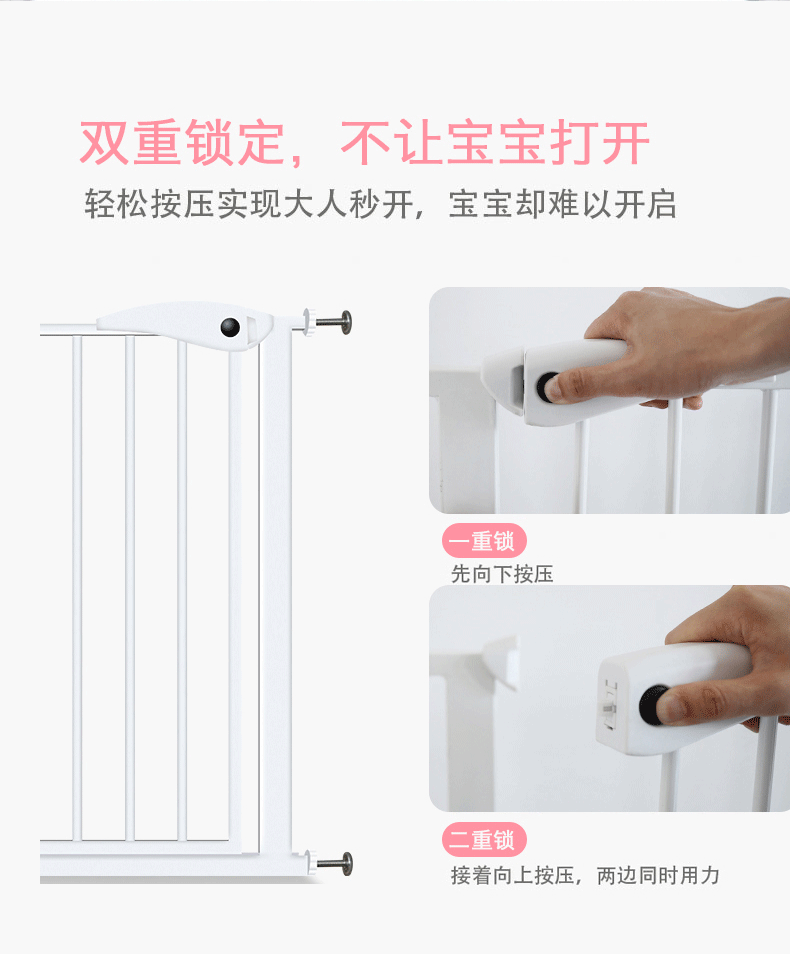 双重锁定，不让宝宝打开

轻松按压实现大人秒开，宝宝却难以开启

一重锁
先向下按压

二重锁
接着向上按压，两边同时用力