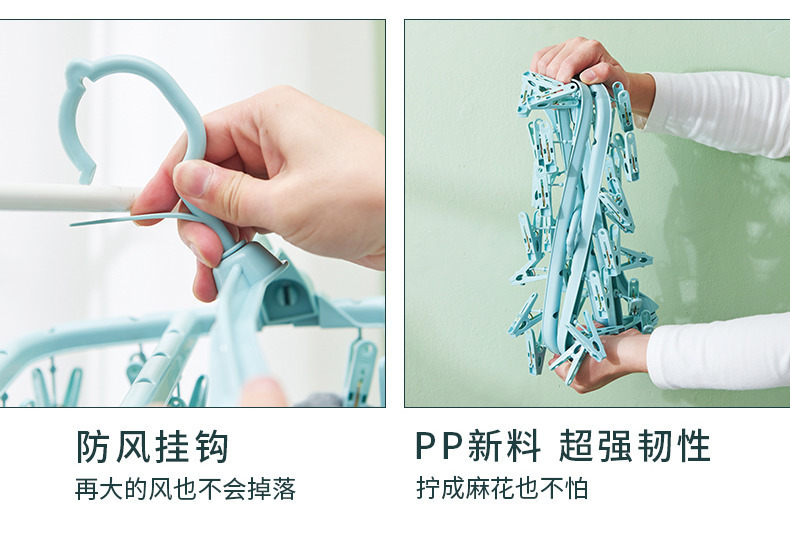 防风挂钩
再大的风也不会掉落

PP新料 超强韧性
拧成麻花也不怕