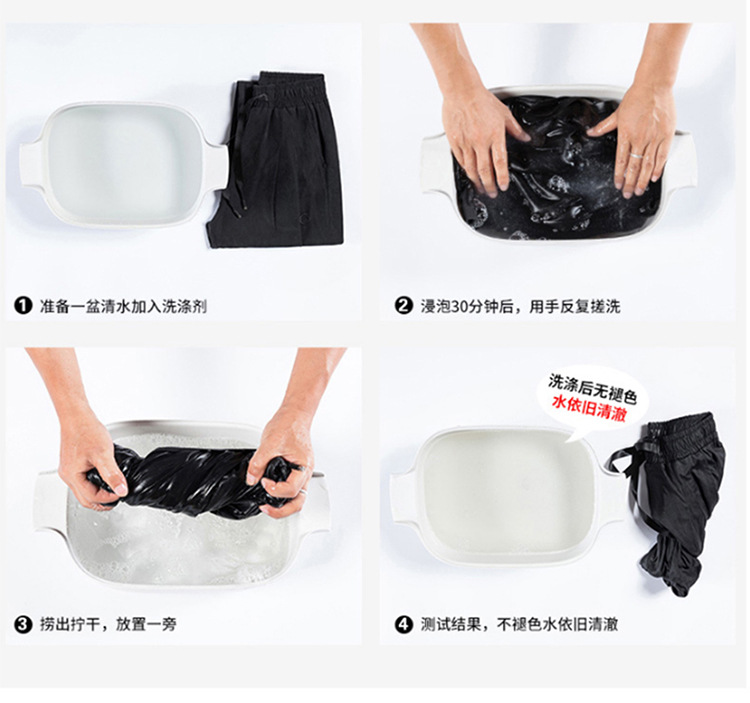 ❶ 准备一盆清水加入洗涤剂

❷ 浸泡30分钟后，用手反复搓洗

❸ 捞出拧干，放置一旁

洗涤后无褪色
水依旧清澈

❹ 测试结果，不褪色水依旧清澈