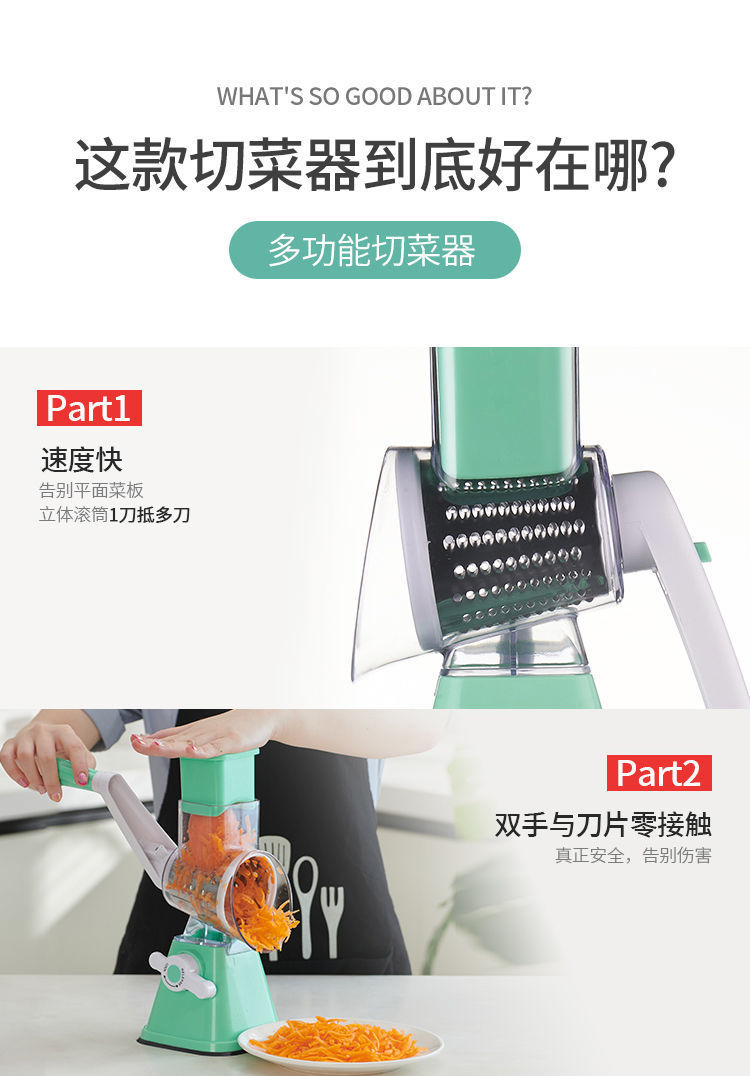 WHAT'S SO GOOD ABOUT IT?

这款切菜器到底好在哪?

多功能切菜器

Part1

速度快

告别平面菜板
立体滚筒1刀抵多刀

Part2

双手与刀片零接触

真正安全，告别伤害