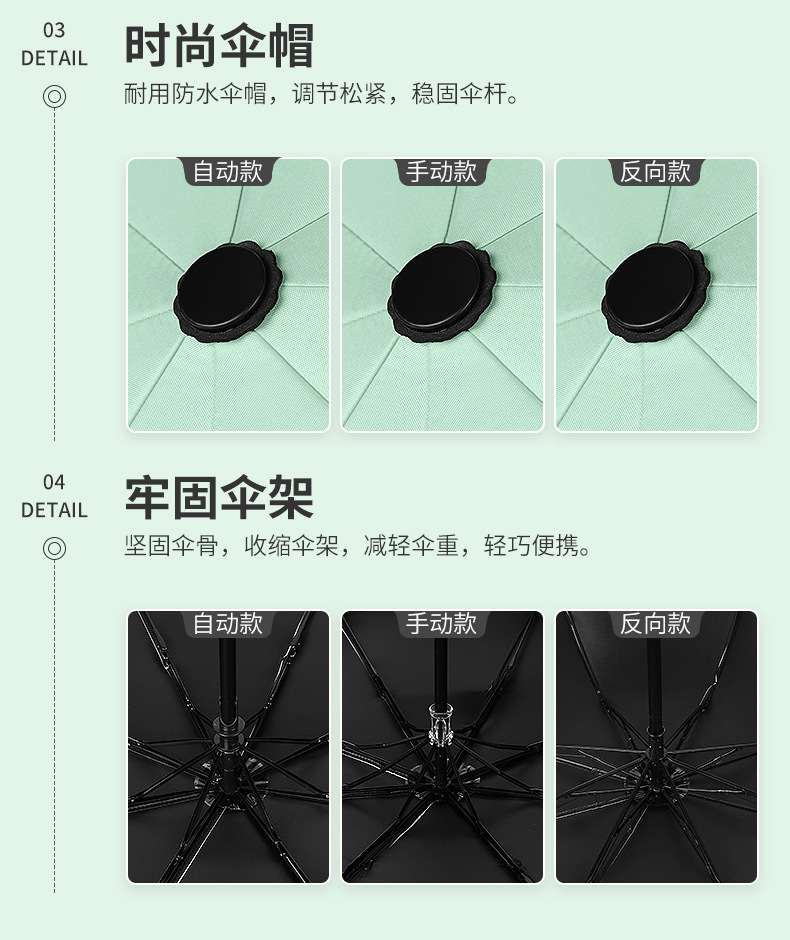 03
DETAIL

时尚伞帽

耐用防水伞帽，调节松紧，稳固伞杆。

自动款

手动款

反向款

04
DETAIL

牢固伞架

坚固伞骨，收缩伞架，减轻伞重，轻巧便携。

自动款

手动款

反向款