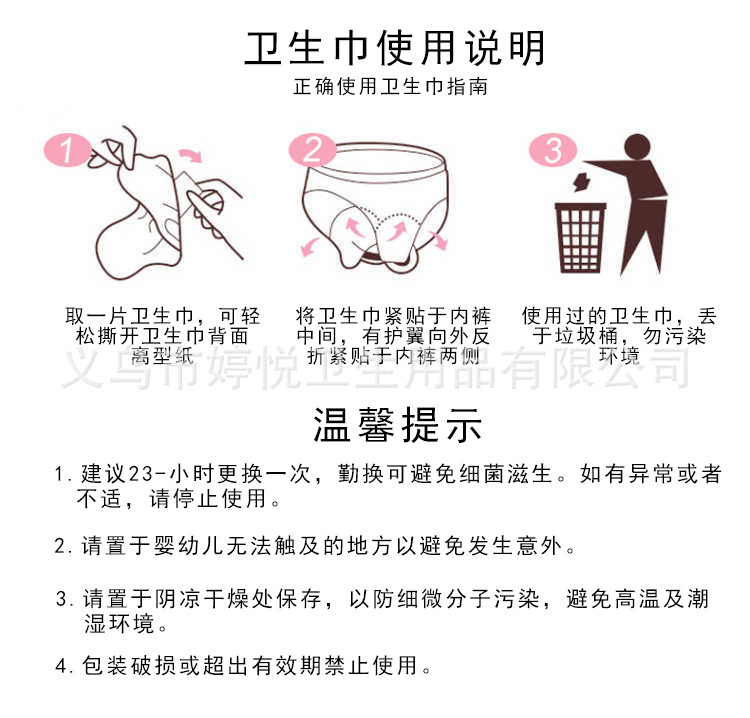 卫生巾使用说明
正确使用卫生巾指南

1
取一片卫生巾，可轻松撕开卫生巾背面离型纸

2
将卫生巾紧贴于内裤中间，有护翼向外反折紧贴于内裤两侧

3
使用过的卫生巾，丢于垃圾桶，勿污染环境

义乌市婷悦卫生用品有限公司

温馨提示

1. 建议23-小时更换一次，勤换可避免细菌滋生。如有异常或者不适，请停止使用。

2. 请置于婴幼儿无法触及的地方以避免发生意外。

3. 请置于阴凉干燥处保存，以防细微分子污染，避免高温及潮湿环境。

4. 包装破损或超出有效期禁止使用。