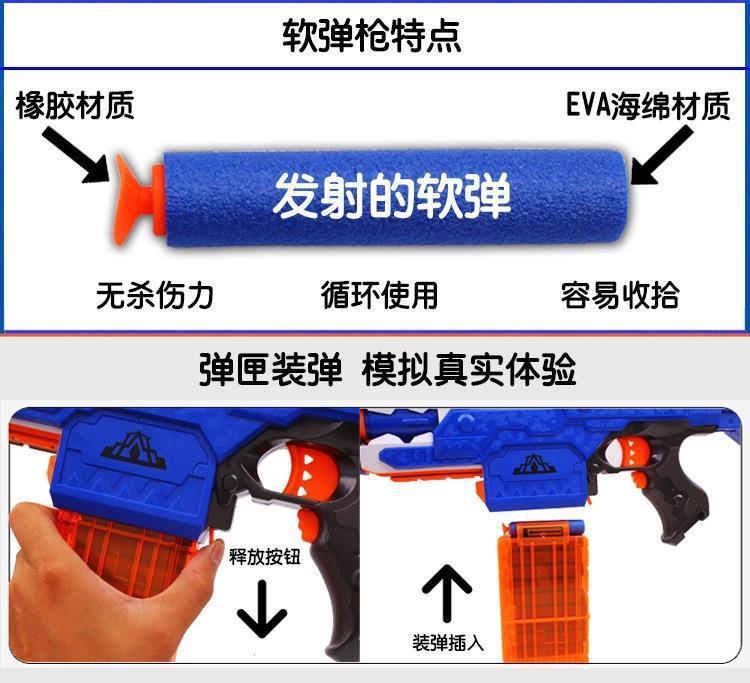 软弹枪特点

橡胶材质

EVA海绵材质

发射的软弹

无杀伤力　循环使用　容易收拾

弹匣装弹 模拟真实体验

释放按钮

装弹插入