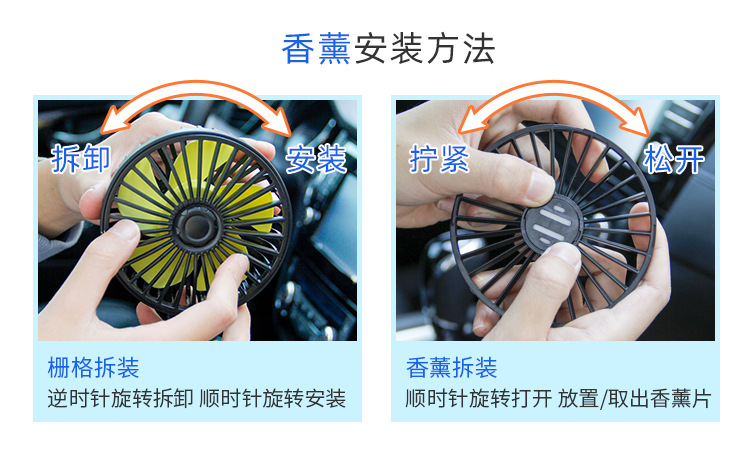 香薰安装方法

拆卸
安装

栅格拆装
逆时针旋转拆卸 顺时针旋转安装

拧紧
松开

香薰拆装
顺时针旋转打开 放置/取出香薰片