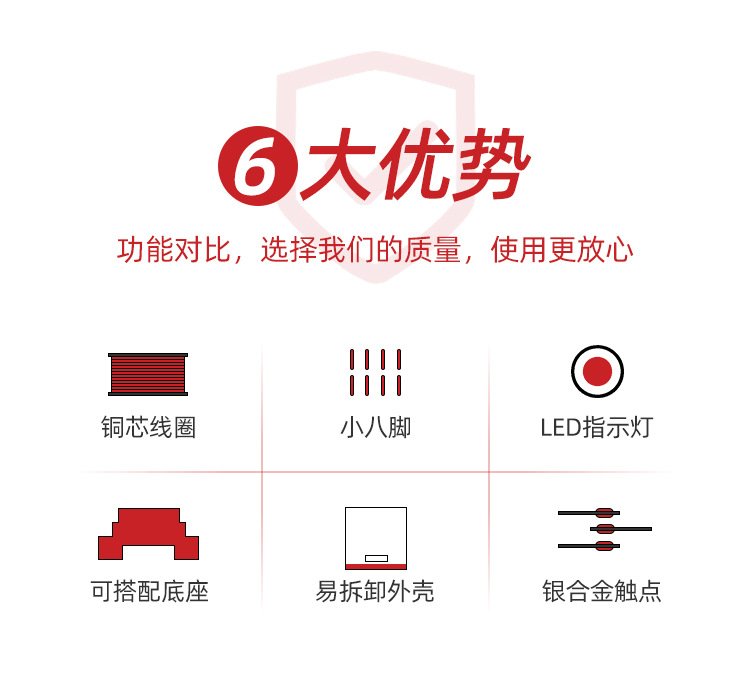 6大优势

功能对比，选择我们的质量，使用更放心

铜芯线圈

小八脚

LED指示灯

可搭配底座

易拆卸外壳

银合金触点