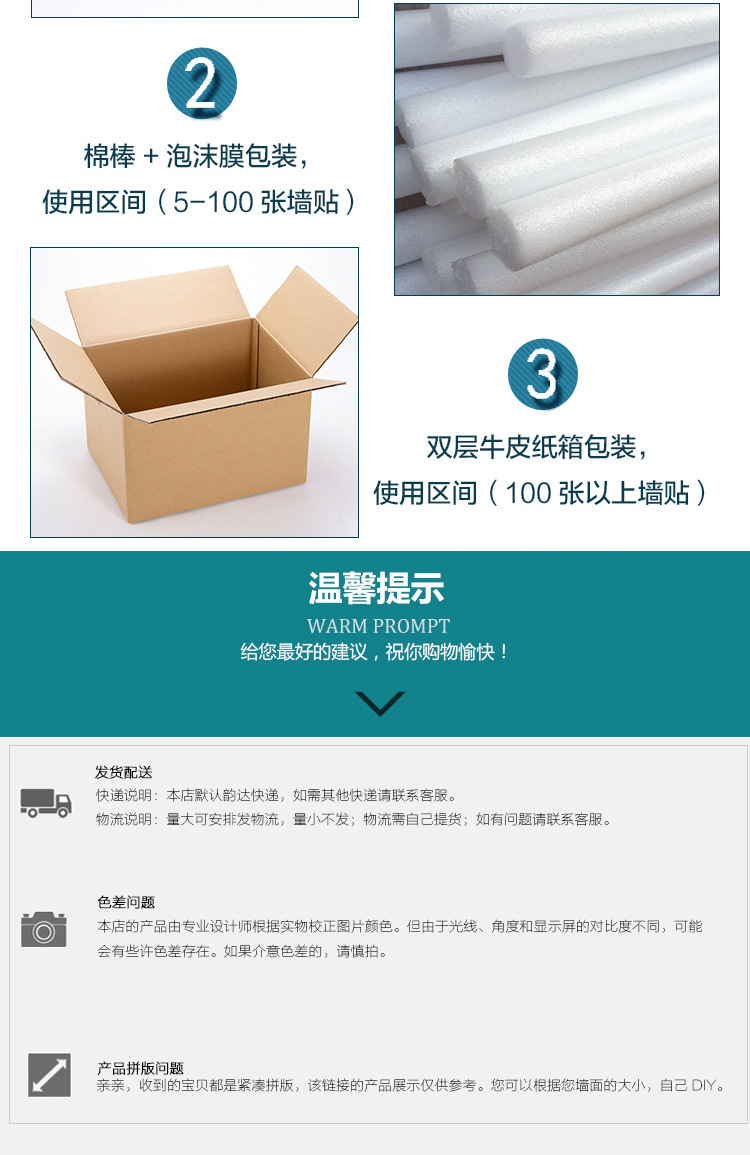 2

棉棒 + 泡沫膜包装，
使用区间（5-100 张墙贴）

3

双层牛皮纸箱包装，
使用区间（100 张以上墙贴）

温馨提示
WARM PROMPT
给您最好的建议，祝你购物愉快！

发货配送
快递说明：本店默认韵达快递，如需其他快递请联系客服。
物流说明：量大可安排发物流，量小不发；物流需自己提货；如有问题请联系客服。

色差问题
本店的产品由专业设计师根据实物校正图片颜色。但由于光线、角度和显示屏的对比度不同，可能会有些许色差存在。如果介意色差的，请慎拍。

产品拼版问题
亲亲，收到的宝贝都是紧凑拼版，该链接的产品展示仅供参考。您可以根据您墙面的大小，自己 DIY。