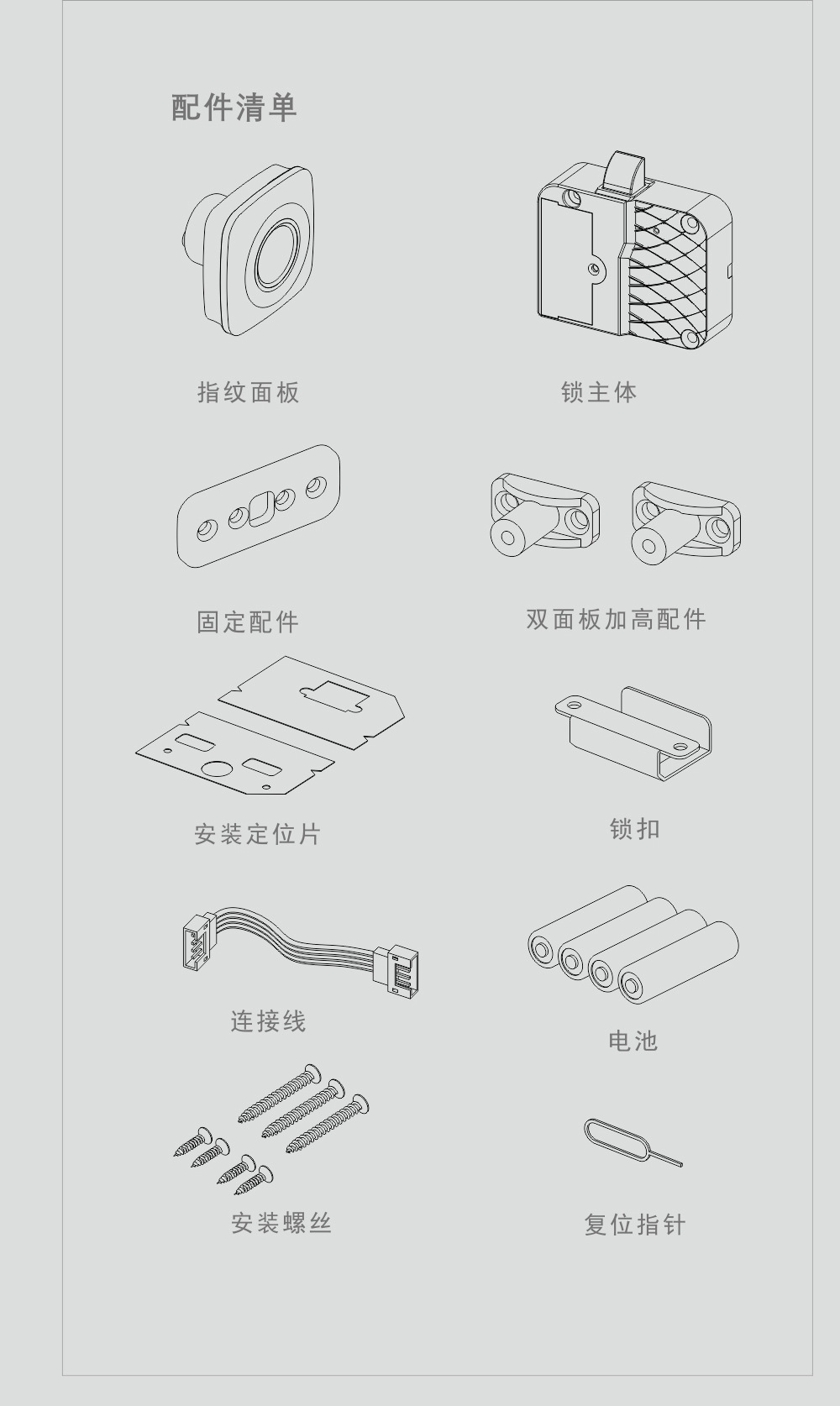 配件清单

指纹面板

锁主体

固定配件

双面板加高配件

安装定位片

锁扣

连接线

电池

安装螺丝

复位指针