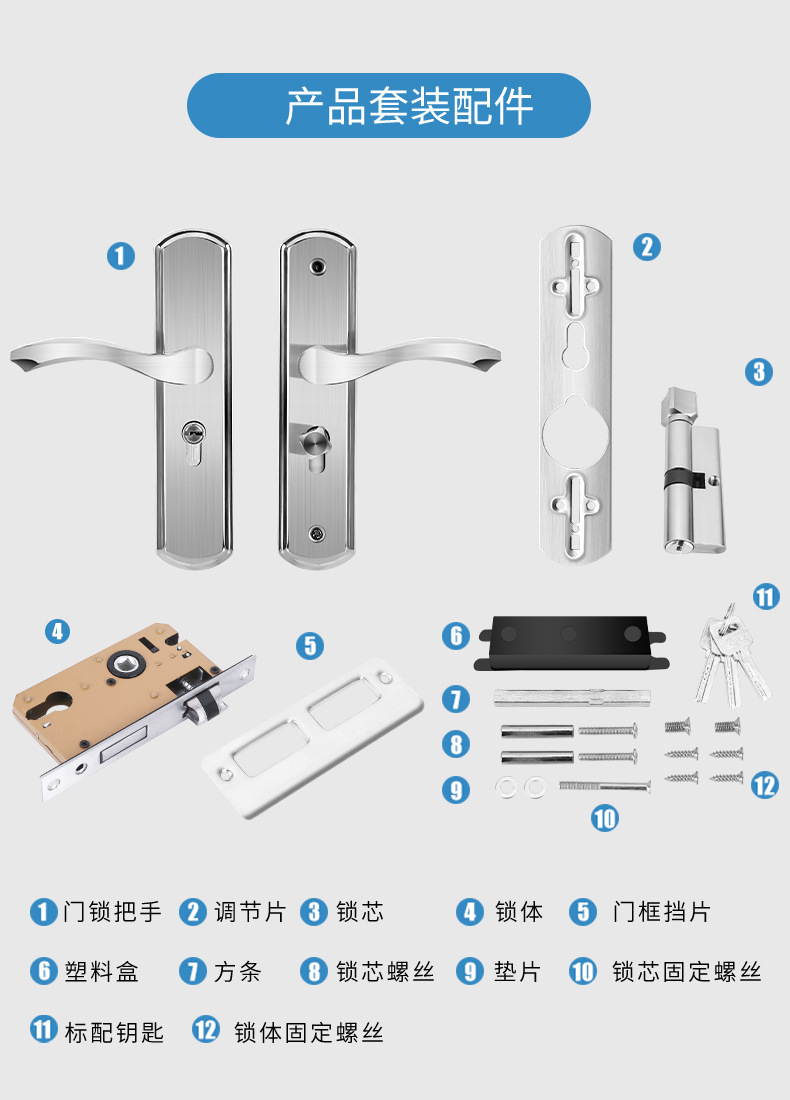 产品套装配件

1

2

3

4

5

6

7

8

9

10

11

12

1 门锁把手 2 调节片 3 锁芯 4 锁体 5 门框挡片

6 塑料盒 7 方条 8 锁芯螺丝 9 垫片 10 锁芯固定螺丝

11 标配钥匙 12 锁体固定螺丝