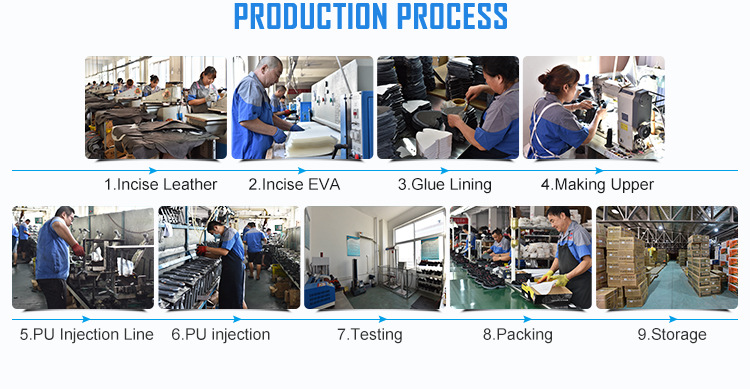 PRODUCTION PROCESS

1.Incise Leather
2.Incise EVA
3.Glue Lining
4.Making Upper
5.PU Injection Line
6.PU injection
7.Testing
8.Packing
9.Storage