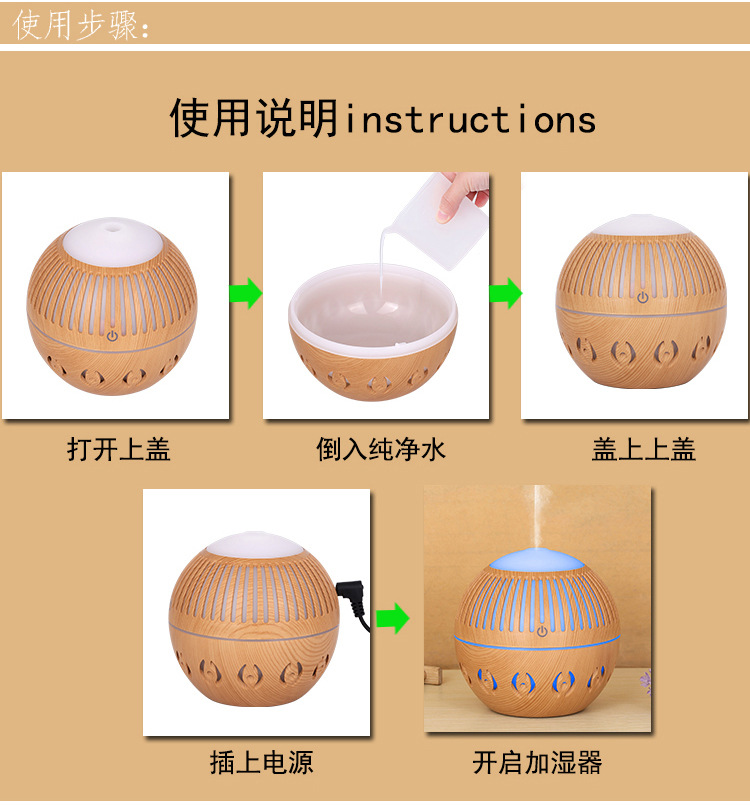 使用步骤:

使用说明instructions

打开上盖

倒入纯净水

盖上上盖

插上电源

开启加湿器