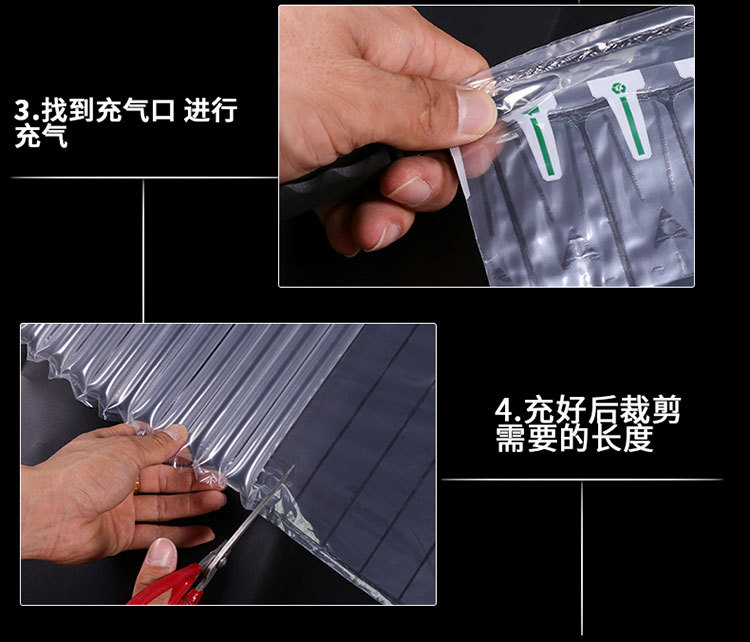 3.找到充气口 进行充气

4.充好后裁剪需要的长度