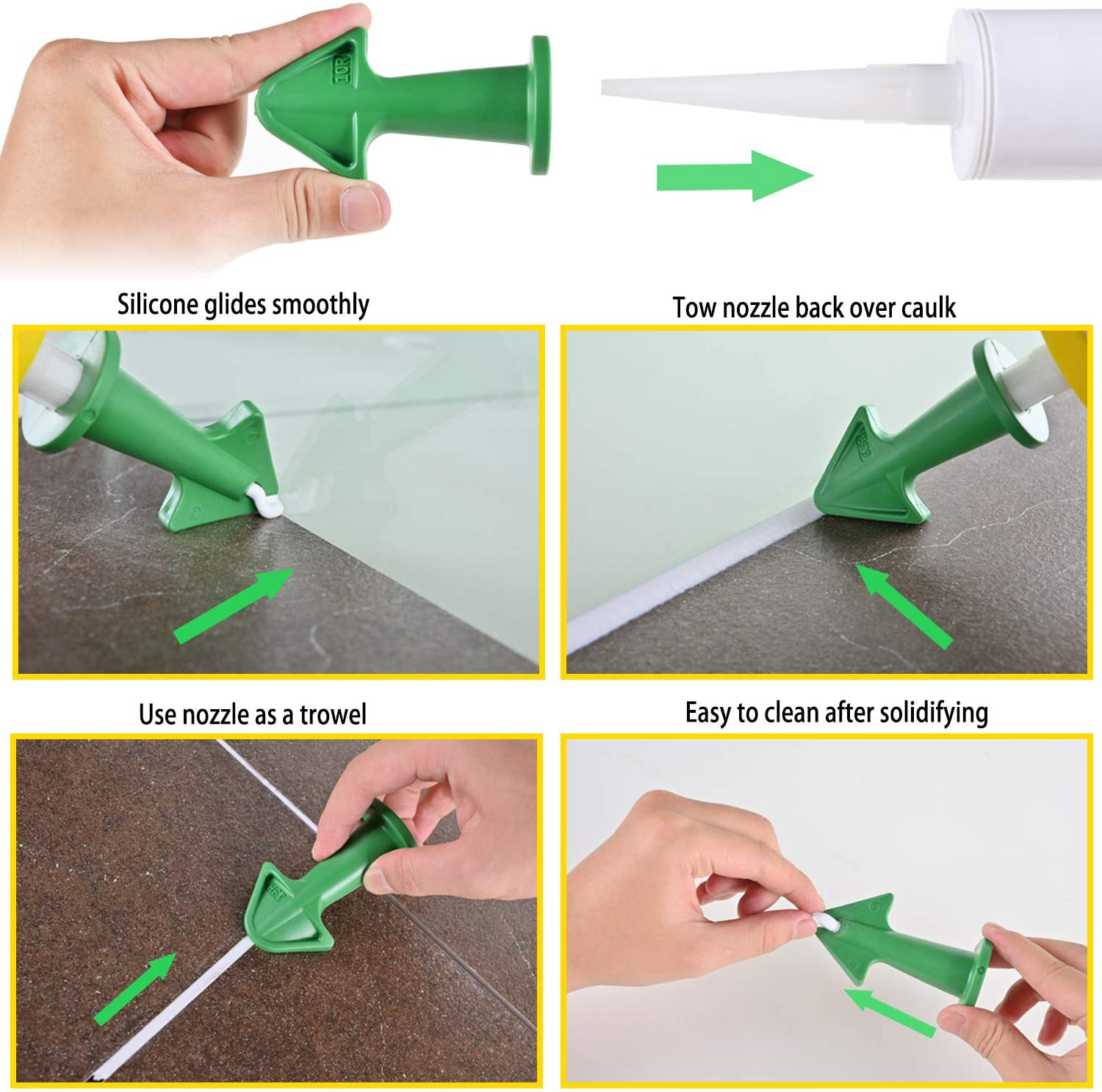 10R

Silicone glides smoothly

Tow nozzle back over caulk

Use nozzle as a trowel

Easy to clean after solidifying