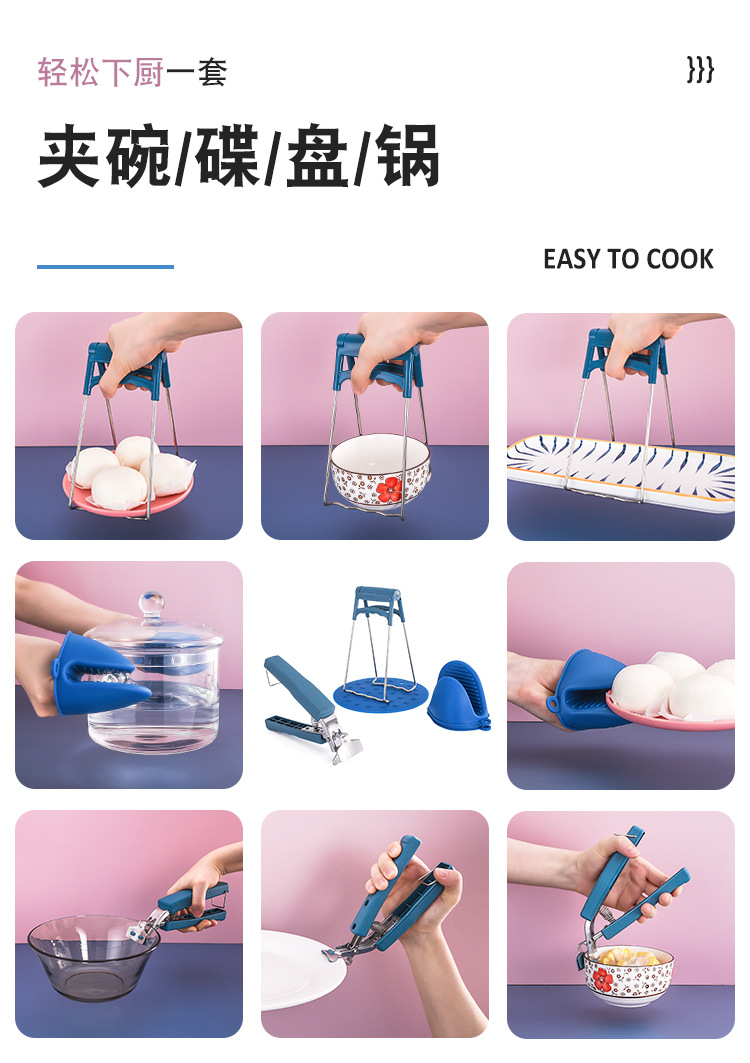 轻松下厨一套

夹碗/碟/盘/锅

EASY TO COOK