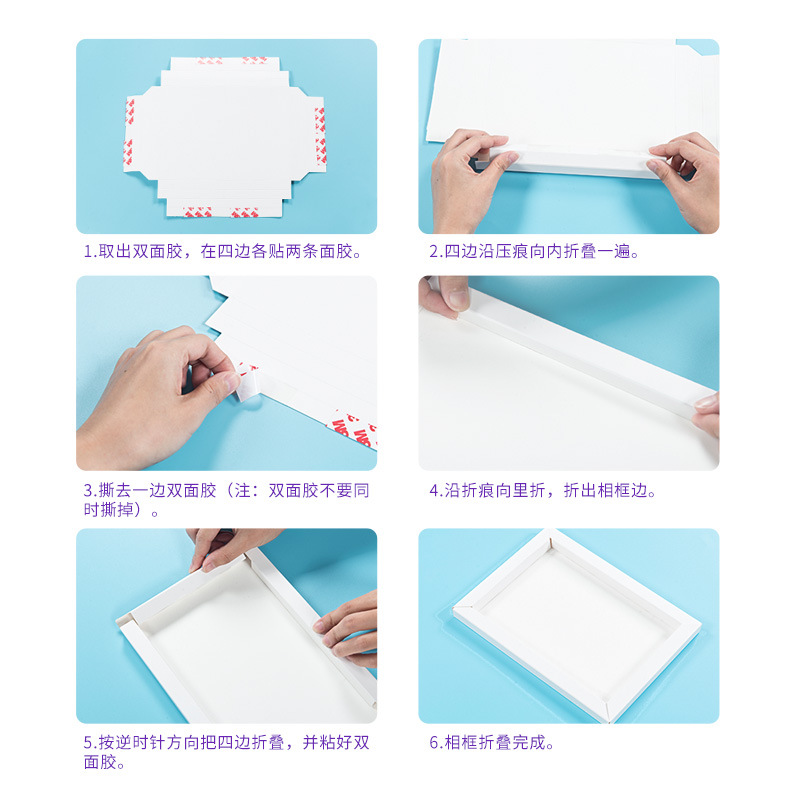 1.取出双面胶，在四边各贴两条面胶。

2.四边沿压痕向内折叠一遍。

3.撕去一边双面胶（注：双面胶不要同时撕掉）。

4.沿折痕向里折，折出相框边。

5.按逆时针方向把四边折叠，并粘好双面胶。

6.相框折叠完成。