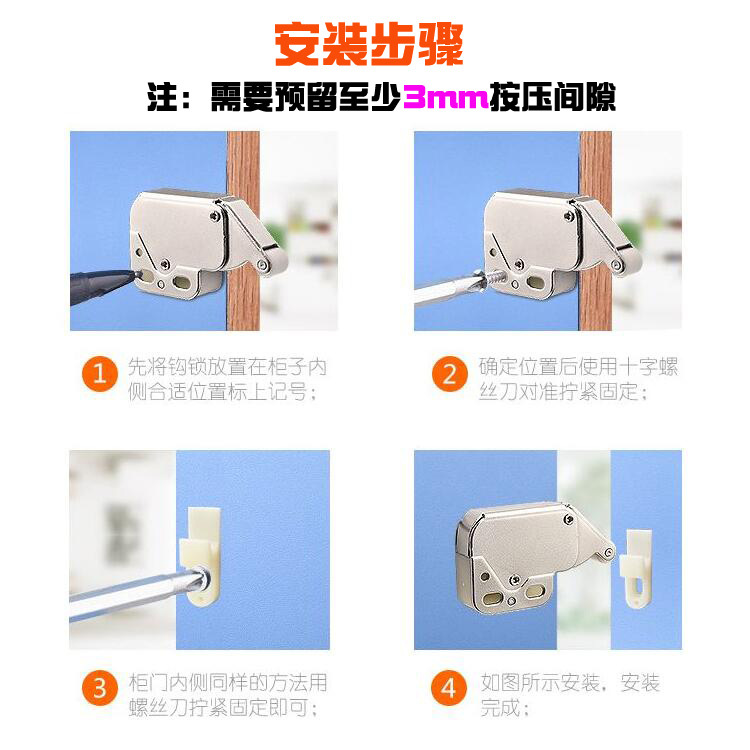 安装步骤

注：需要预留至少3mm按压间隙

1 先将钩锁放置在柜子内侧合适位置标上记号；

2 确定位置后使用十字螺丝刀对准拧紧固定；

3 柜门内侧同样的方法用螺丝刀拧紧固定即可；

4 如图所示安装，安装完成；