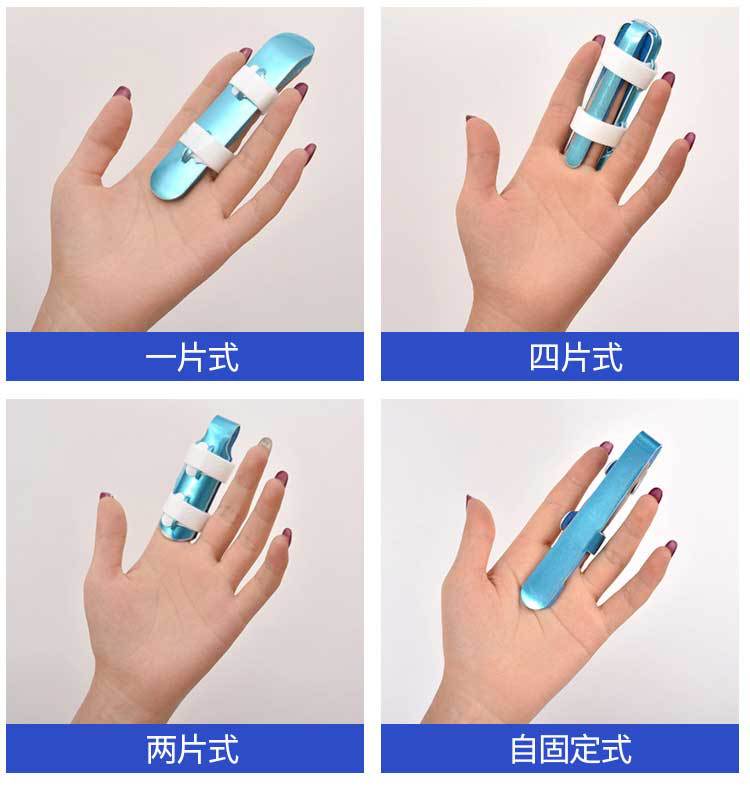 一片式

四片式

两片式

自固定式