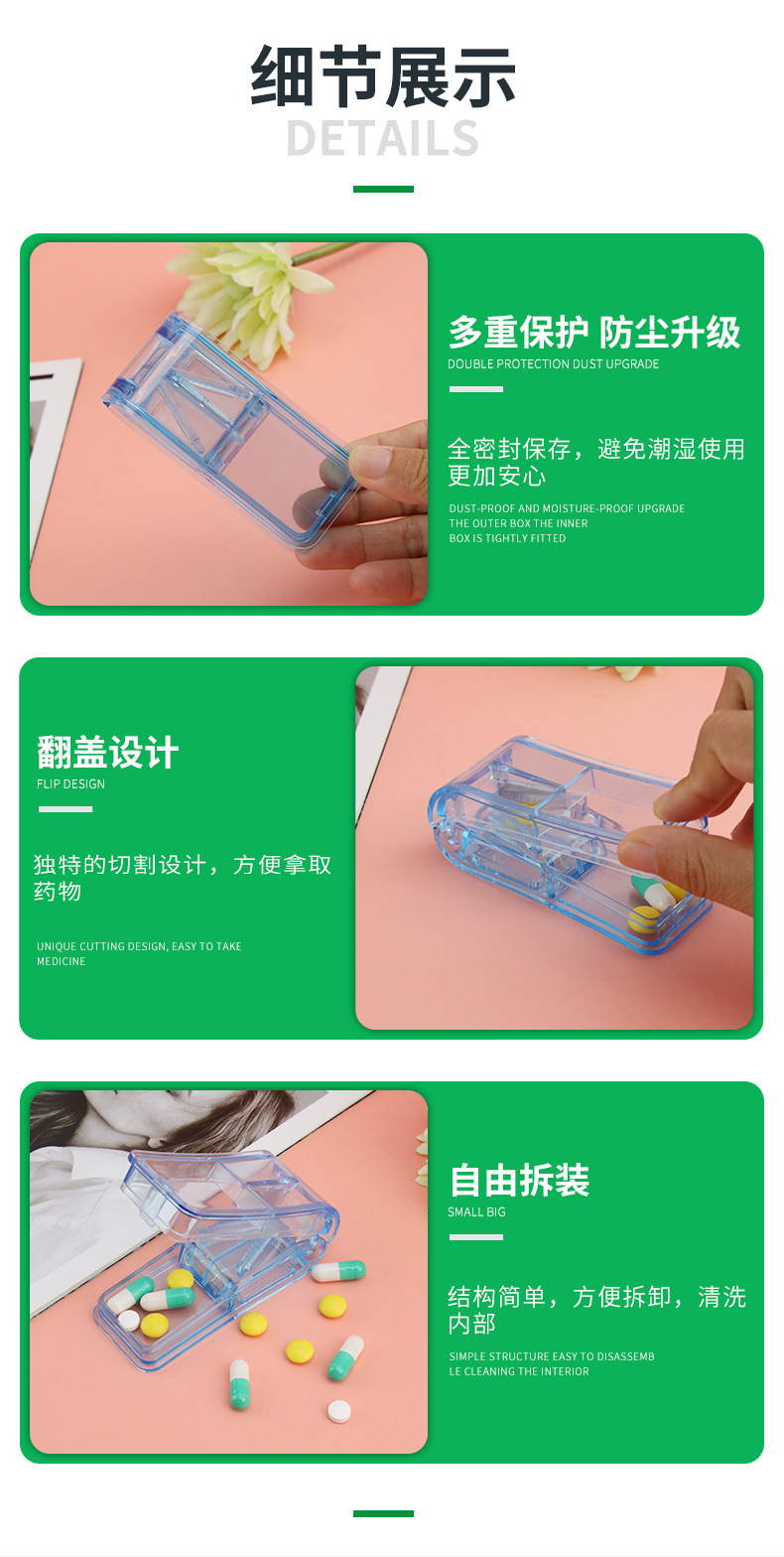 细节展示
DETAILS

多重保护 防尘升级
DOUBLE PROTECTION DUST UPGRADE

全密封保存，避免潮湿使用更加安心

DUST-PROOF AND MOISTURE-PROOF UPGRADE THE OUTER BOX THE INNER BOX IS TIGHTLY FITTED

翻盖设计
FLIP DESIGN

独特的切割设计，方便拿取药物

UNIQUE CUTTING DESIGN, EASY TO TAKE MEDICINE

自由拆装
SMALL BIG

结构简单，方便拆卸，清洗内部

SIMPLE STRUCTURE EASY TO DISASSEMB LE CLEANING THE INTERIOR