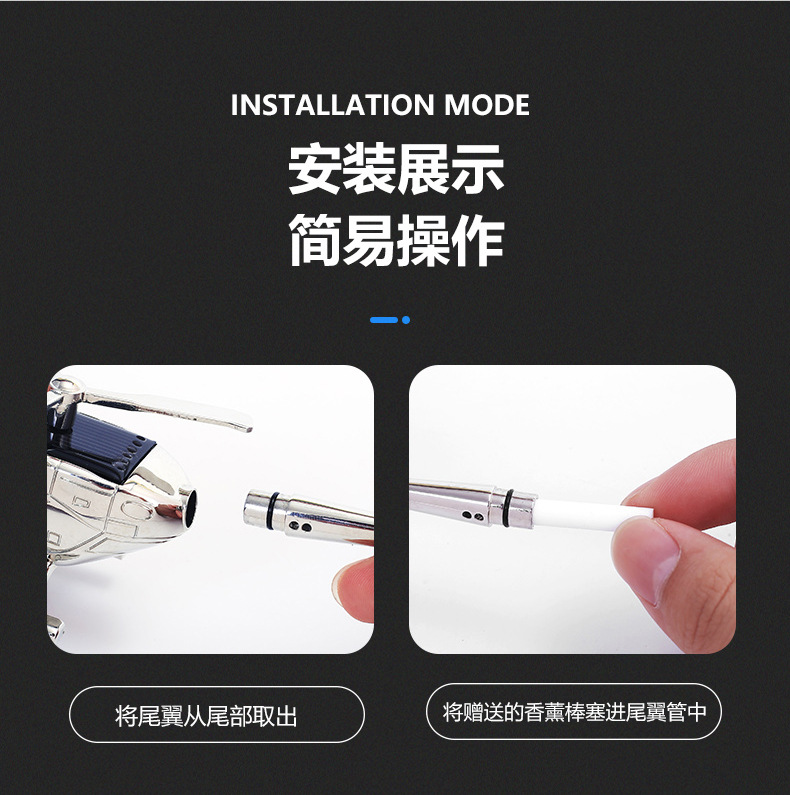 INSTALLATION MODE

安装展示
简易操作

将尾翼从尾部取出

将赠送的香薰棒塞进尾翼管中