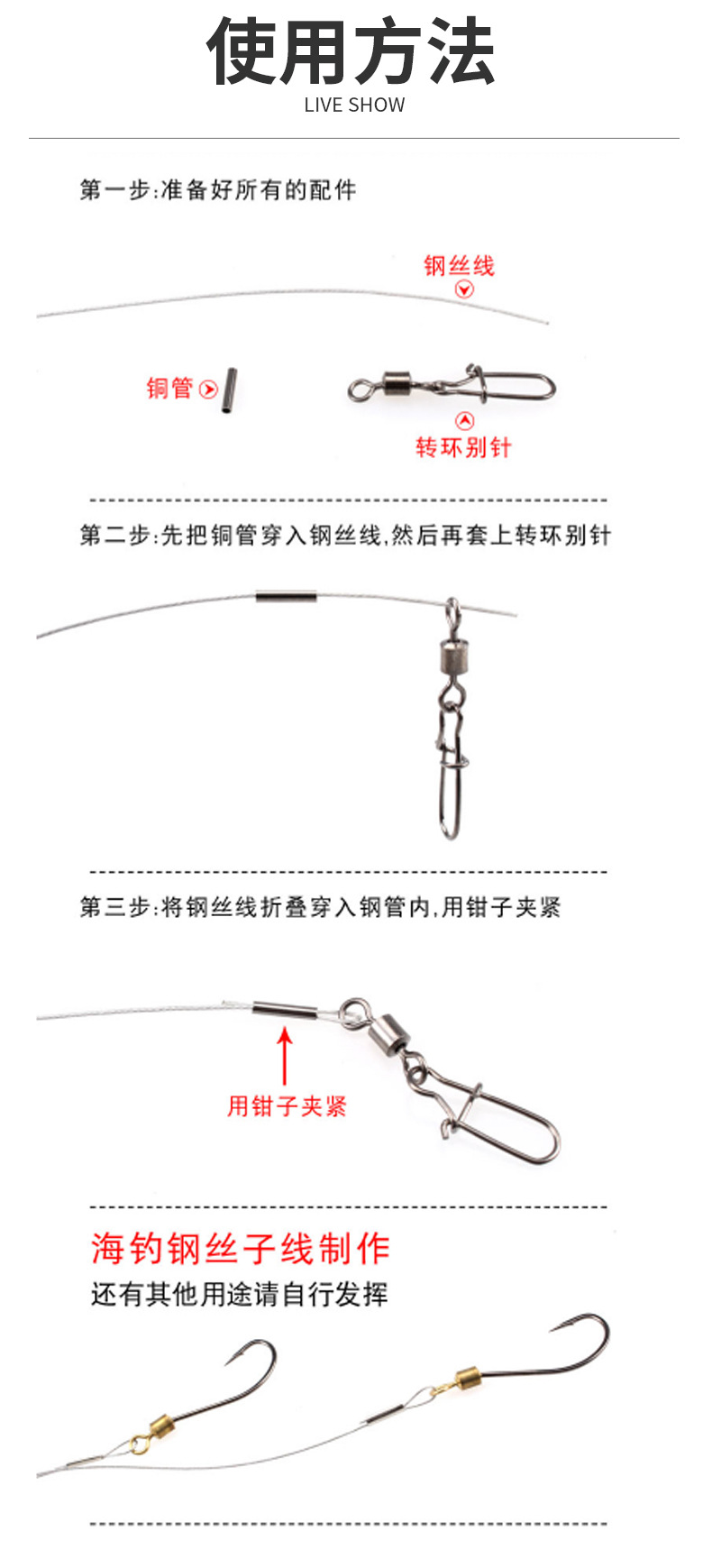 使用方法
LIVE SHOW

第一步:准备好所有的配件

钢丝线

铜管

转环别针

第二步:先把铜管穿入钢丝线,然后再套上转环别针

第三步:将钢丝线折叠穿入钢管内,用钳子夹紧

用钳子夹紧

海钓钢丝子线制作
还有其他用途请自行发挥