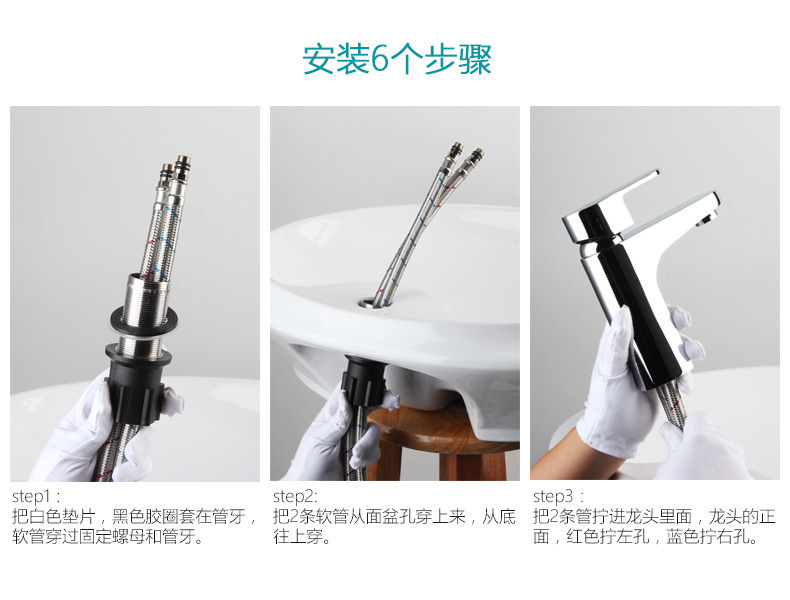 安装6个步骤

step1：
把白色垫片，黑色胶圈套在管牙，软管穿过固定螺母和管牙。

step2:
把2条软管从面盆孔穿上来，从底往上穿。

step3：
把2条管拧进龙头里面，龙头的正面，红色拧左孔，蓝色拧右孔。